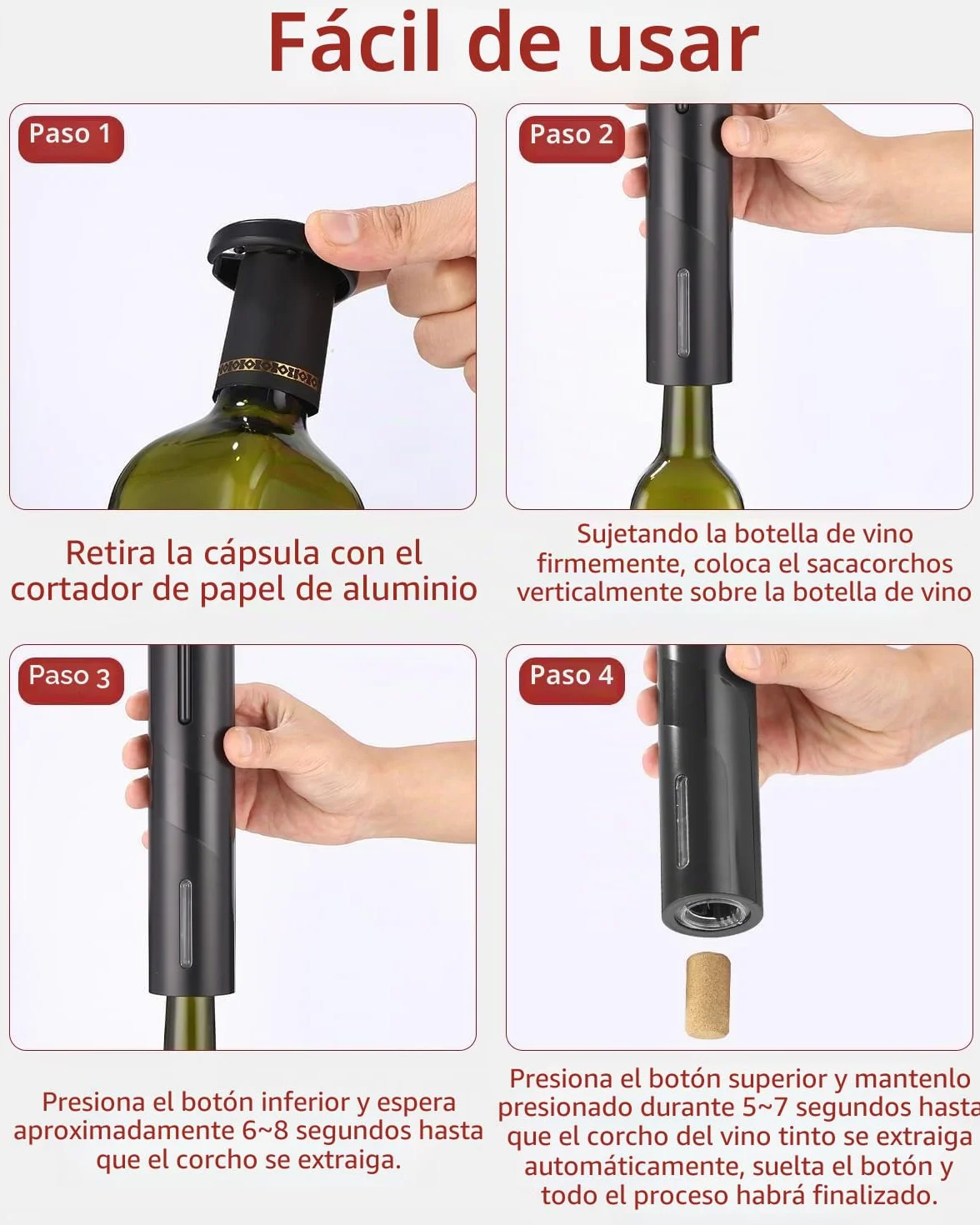 Fácil de usar

Paso 1

Retira la cápsula con el cortador de papel de aluminio

Paso 2

Sujetando la botella de vino firmemente, coloca el sacacorchos verticalmente sobre la botella de vino

Paso 3

Presiona el botón inferior y espera aproximadamente 6~8 segundos hasta que el corcho se extraiga.

Paso 4

Presiona el botón superior y mantenlo presionado durante 5~7 segundos hasta que el corcho del vino tinto se extraiga automáticamente, suelta el botón y todo el proceso habrá finalizado.