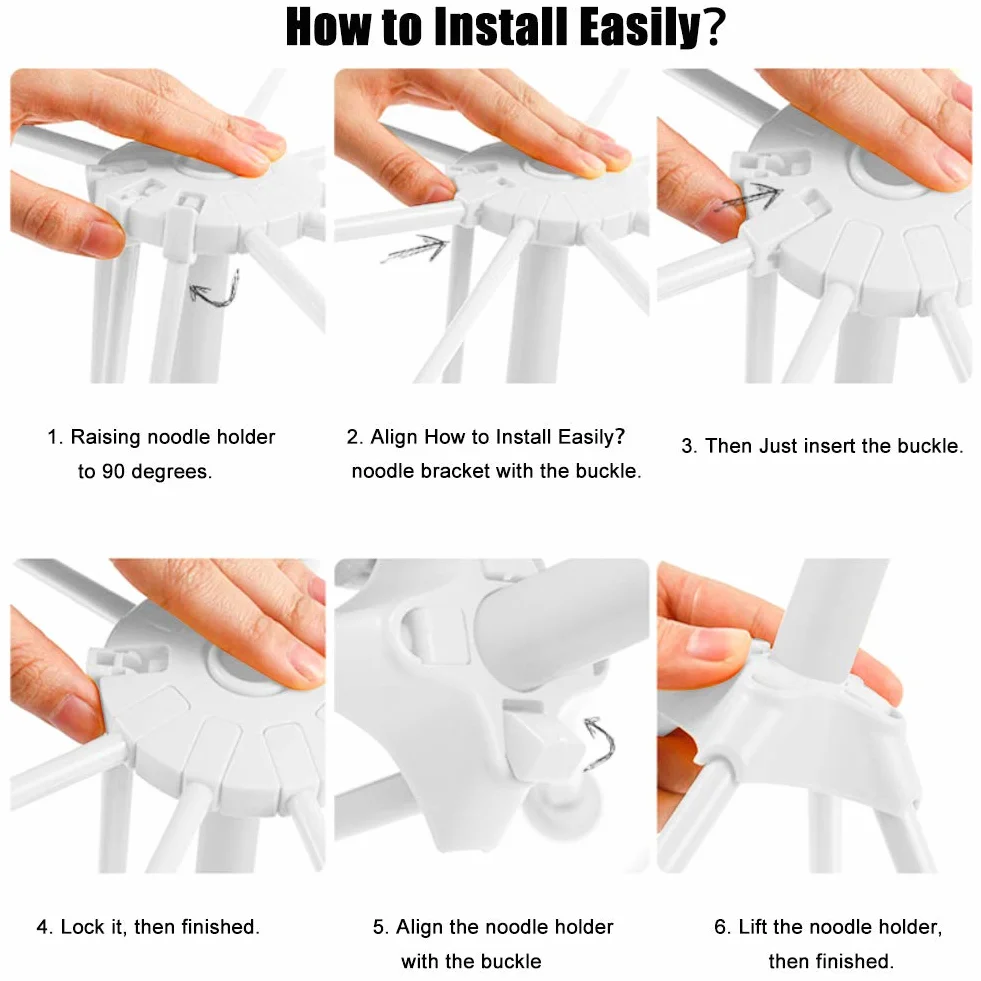 How to Install Easily?

1. Raising noodle holder to 90 degrees.

2. Align How to Install Easily? noodle bracket with the buckle.

3. Then Just insert the buckle.

4. Lock it, then finished.

5. Align the noodle holder with the buckle

6. Lift the noodle holder, then finished.