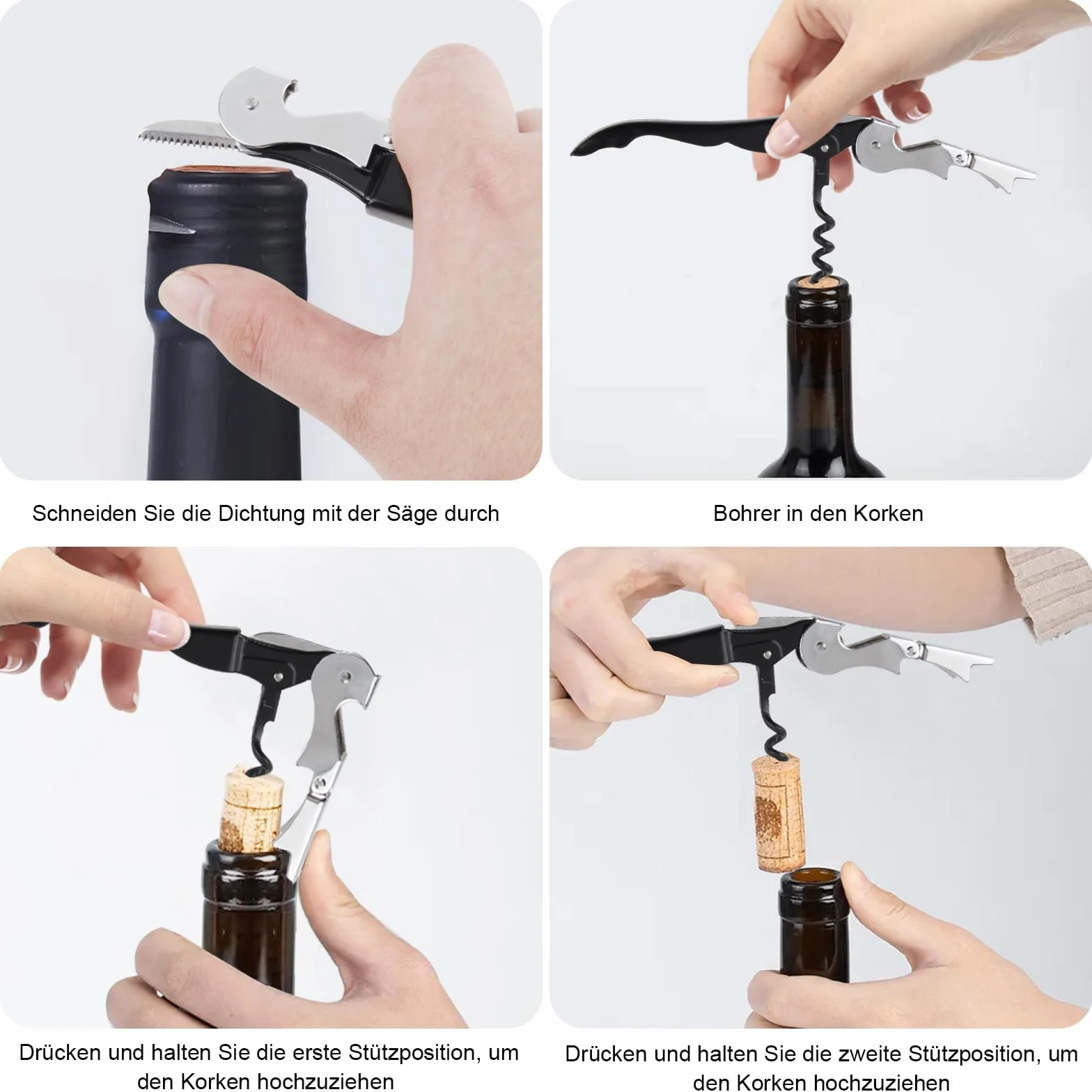 Schneiden Sie die Dichtung mit der Säge durch

Bohrer in den Korken

Drücken und halten Sie die erste Stützposition, um den Korken hochzuziehen

Drücken und halten Sie die zweite Stützposition, um den Korken hochzuziehen