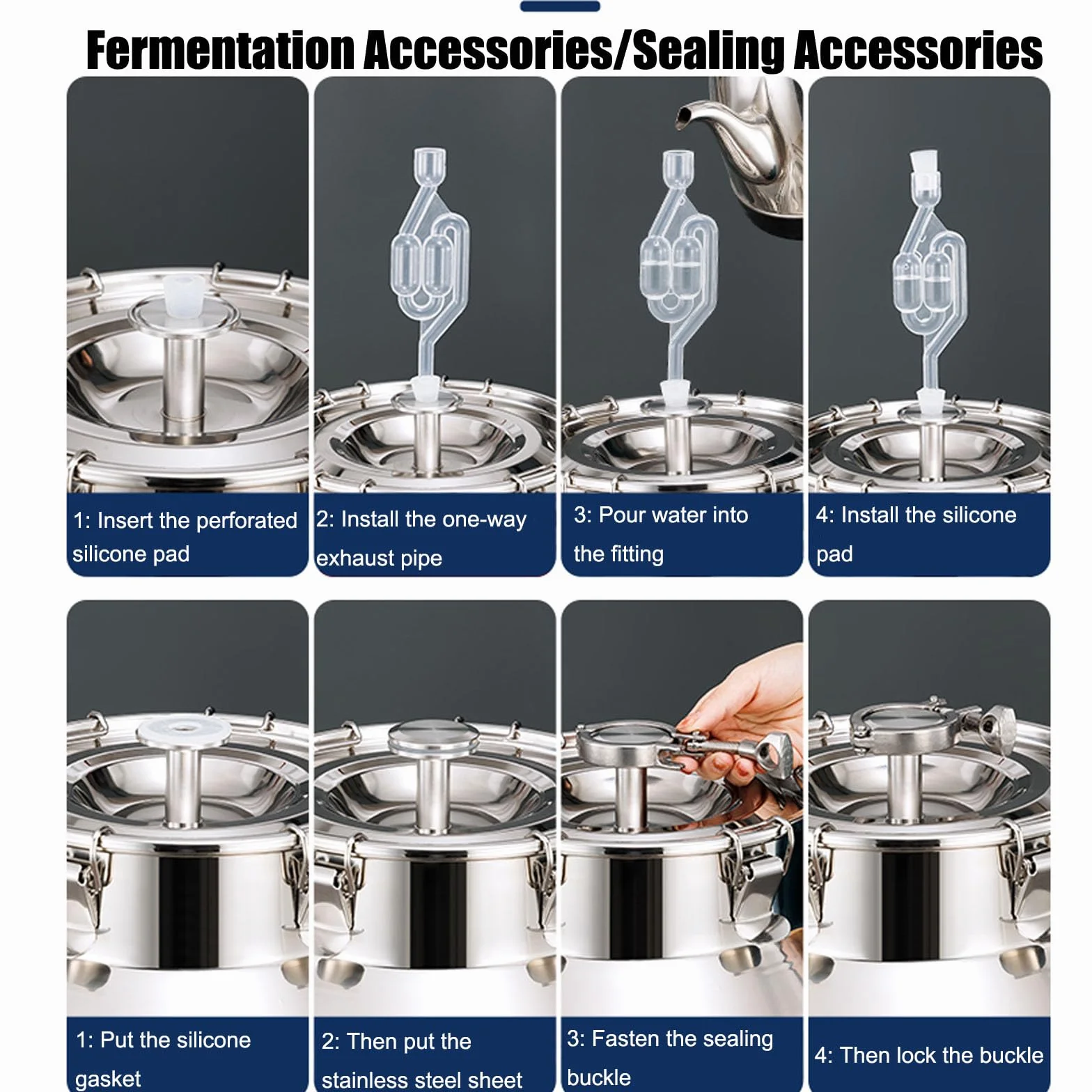 Fermentation Accessories/Sealing Accessories

1: Insert the perforated silicone pad

2: Install the one-way exhaust pipe

3: Pour water into the fitting

4: Install the silicone pad

1: Put the silicone gasket

2: Then put the stainless steel sheet

3: Fasten the sealing buckle

4: Then lock the buckle