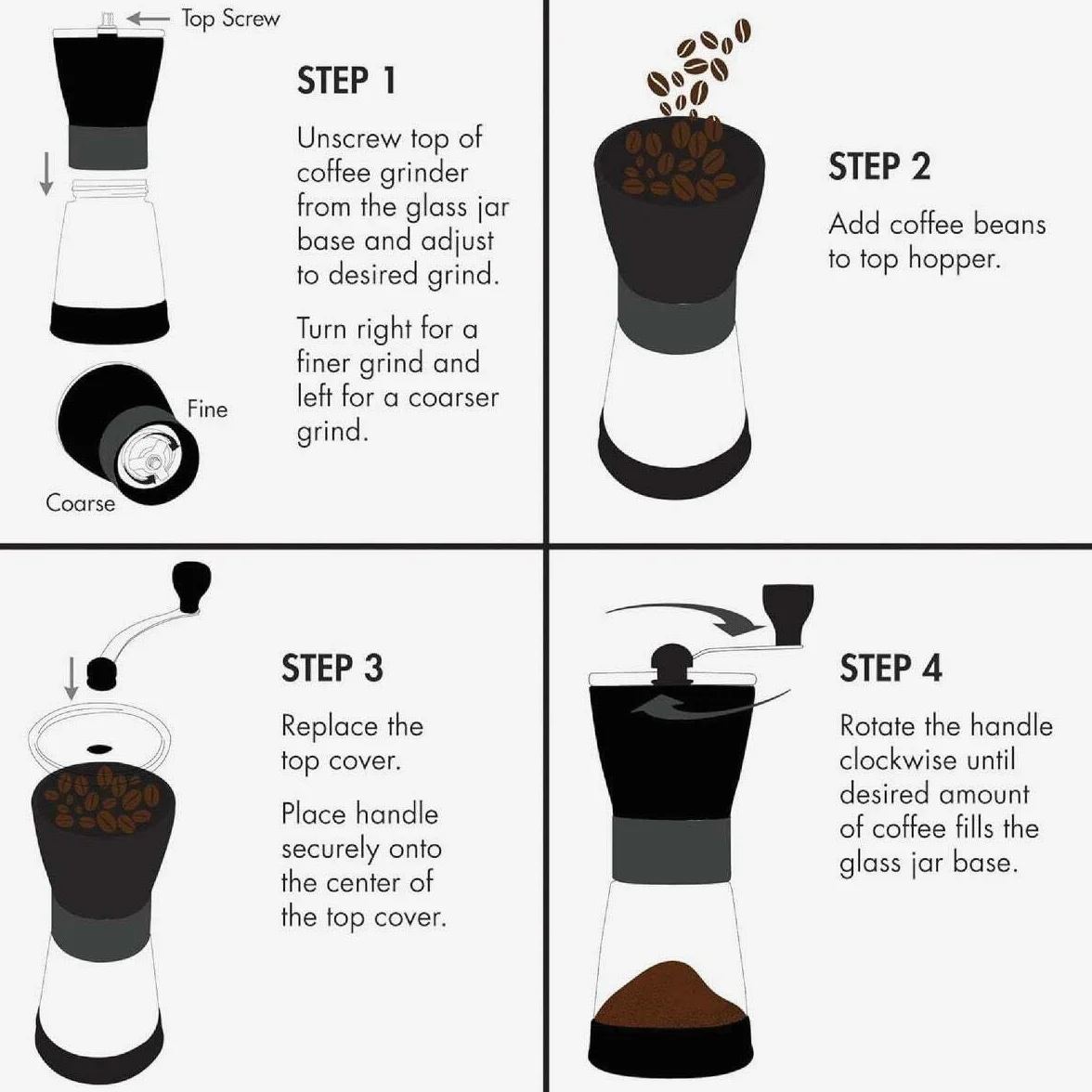 Top Screw

Fine

Coarse

STEP 1

Unscrew top of coffee grinder from the glass jar base and adjust to desired grind.

Turn right for a finer grind and left for a coarser grind.

STEP 2

Add coffee beans to top hopper.

STEP 3

Replace the top cover.

Place handle securely onto the center of the top cover.

STEP 4

Rotate the handle clockwise until desired amount of coffee fills the glass jar base.