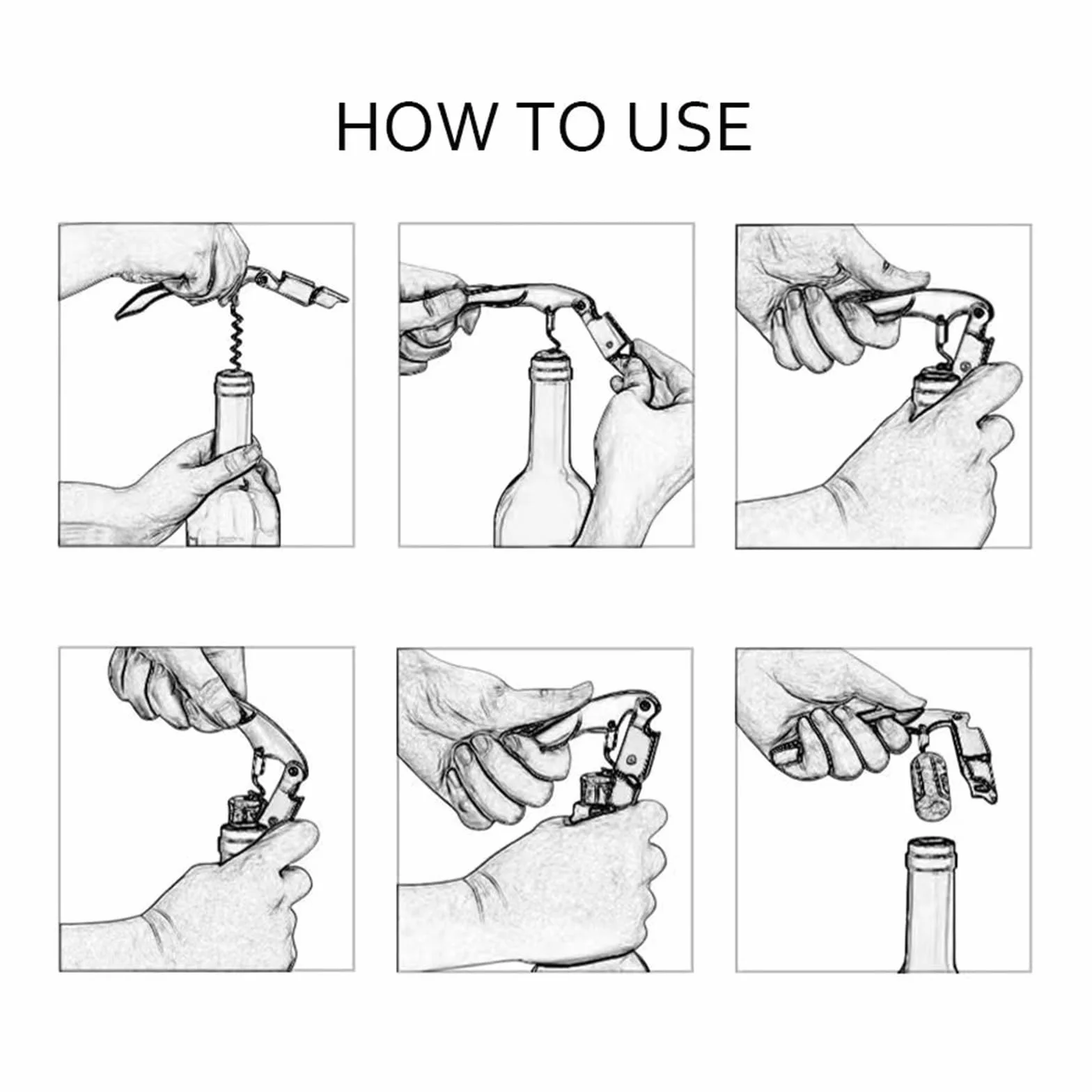 HOW TO USE