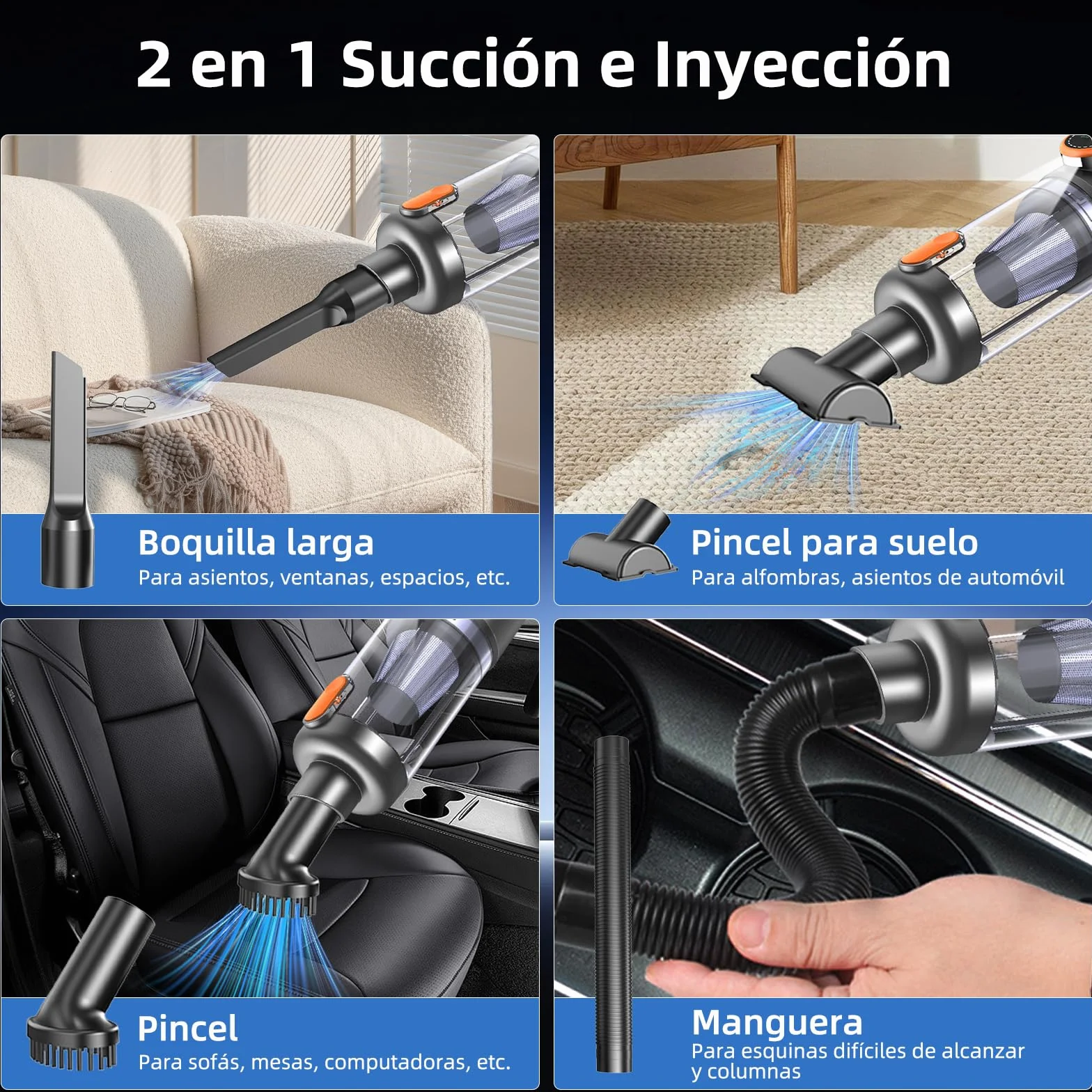 2 en 1 Succión e Inyección

Boquilla larga
Para asientos, ventanas, espacios, etc.

Pincel para suelo
Para alfombras, asientos de automóvil

Pincel
Para sofás, mesas, computadoras, etc.

Manguera
Para esquinas difíciles de alcanzar y columnas