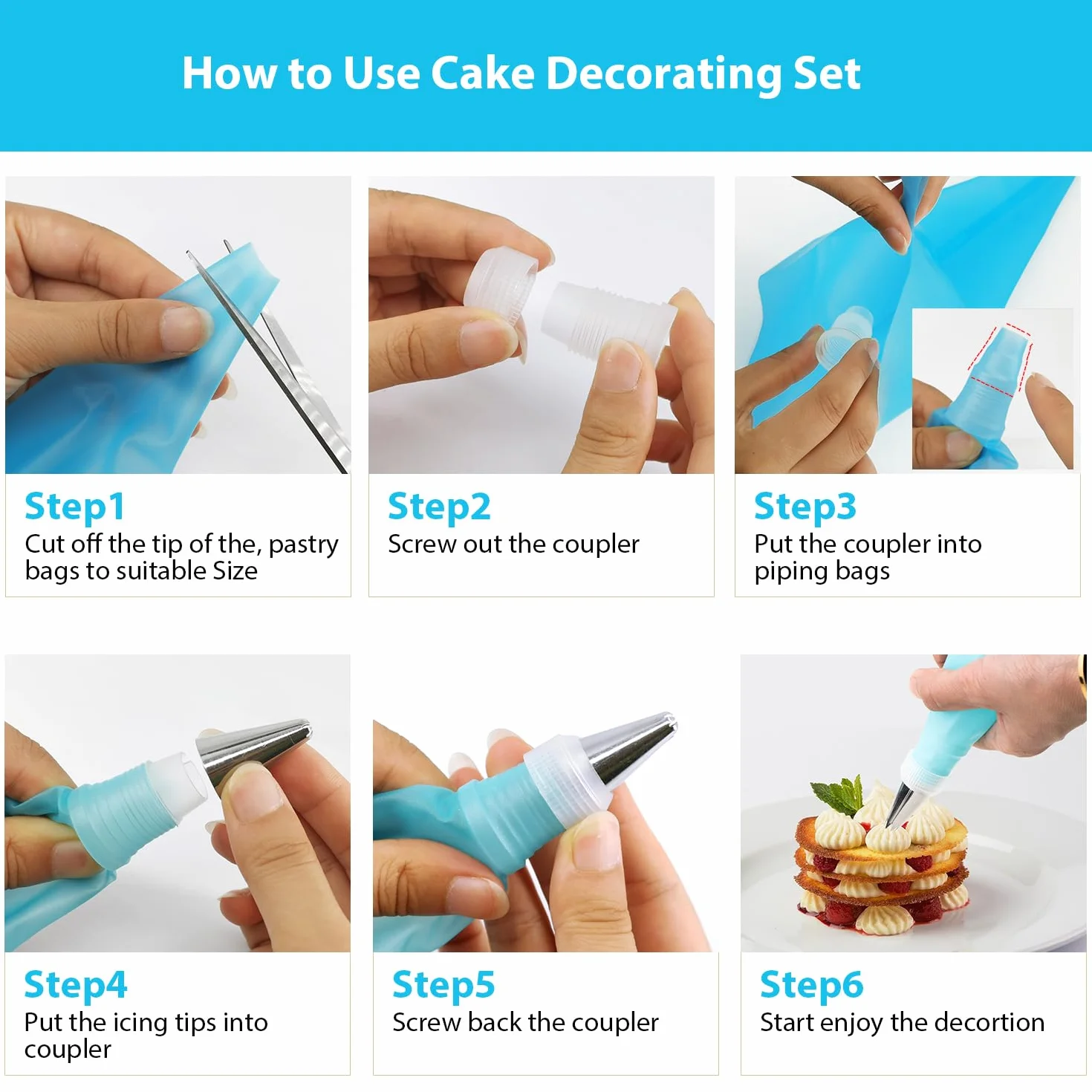 How to Use Cake Decorating Set

Step1
Cut off the tip of the, pastry bags to suitable Size

Step2
Screw out the coupler

Step3
Put the coupler into piping bags

Step4
Put the icing tips into coupler

Step5
Screw back the coupler

Step6
Start enjoy the decortion