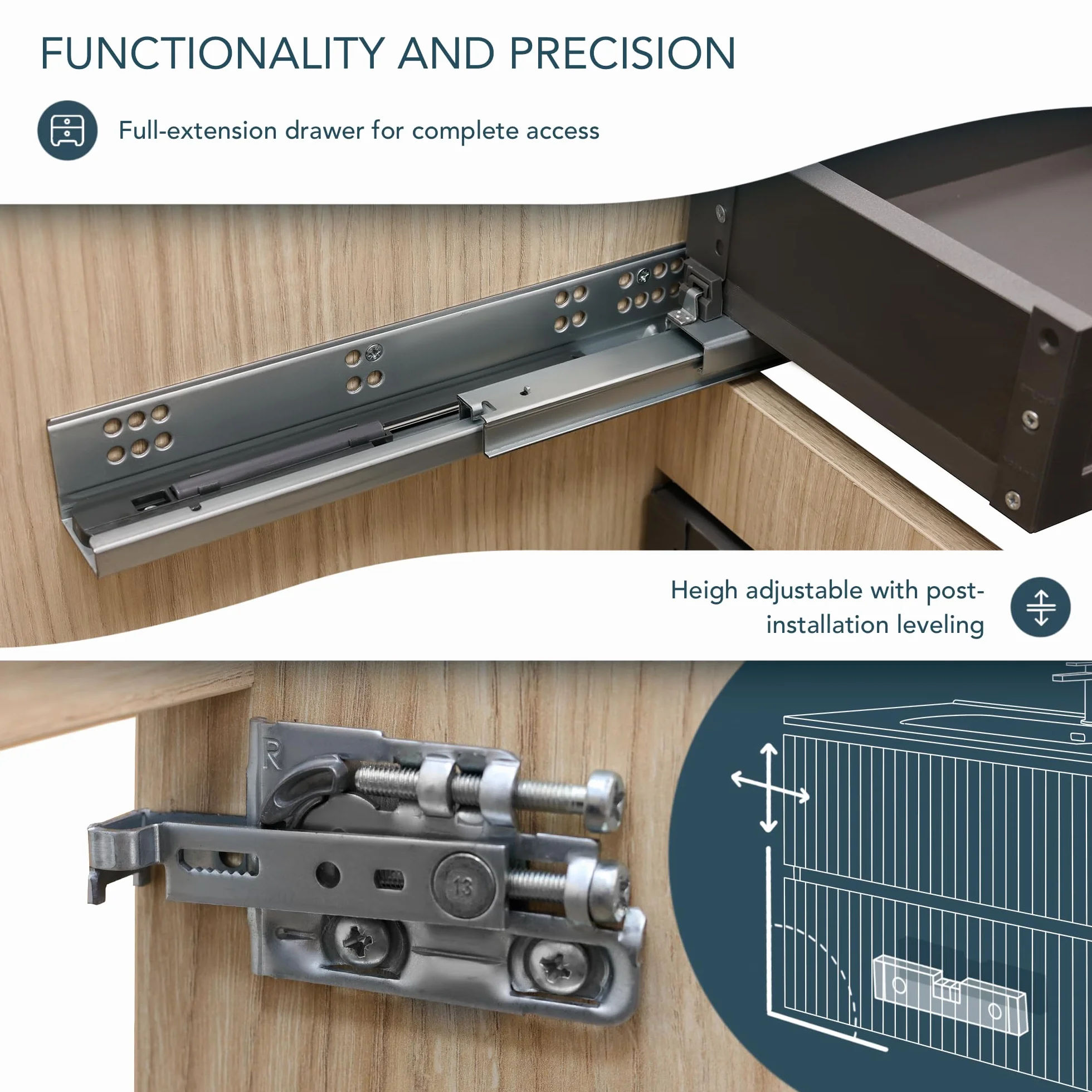 FUNCTIONALITY AND PRECISION

Full-extension drawer for complete access

Heigh adjustable with post-installation leveling

R

13