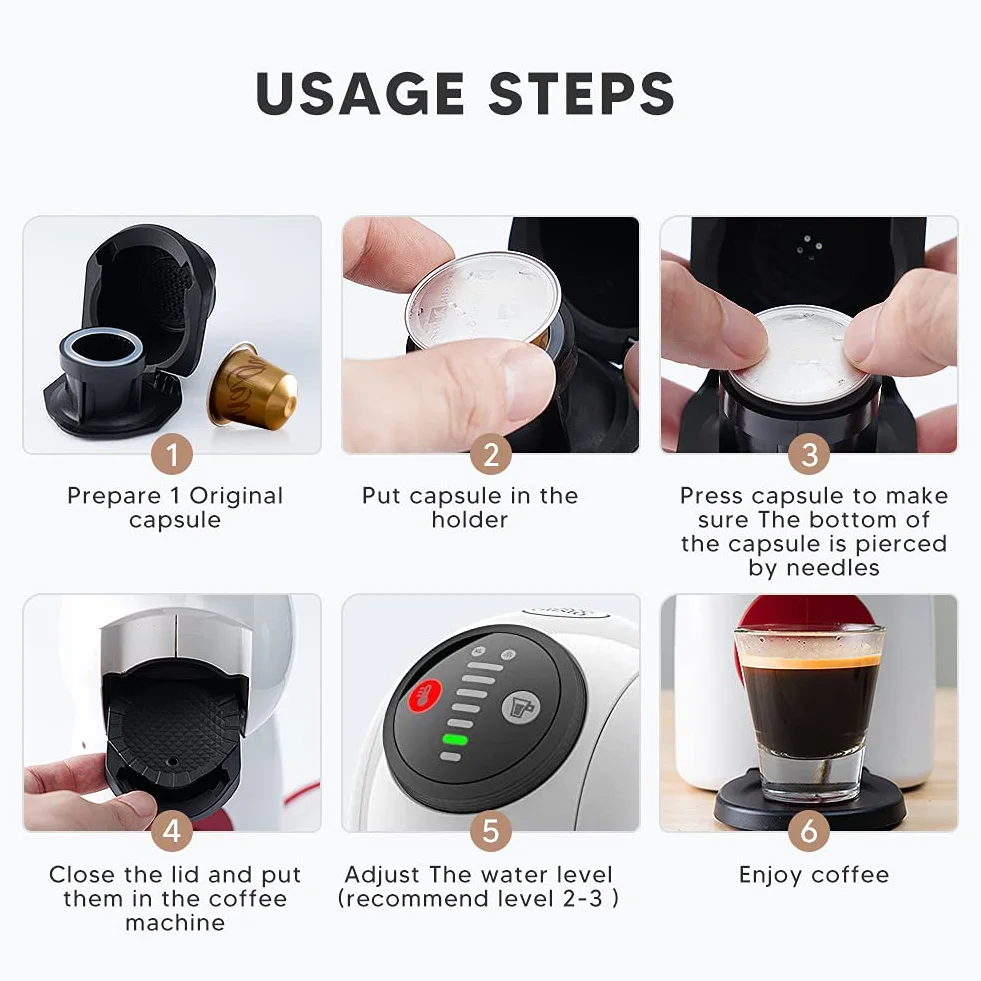 USAGE STEPS

1
Prepare 1 Original capsule

2
Put capsule in the holder

3
Press capsule to make sure The bottom of the capsule is pierced by needles

4
Close the lid and put them in the coffee machine

5
Adjust The water level (recommend level 2-3 )

6
Enjoy coffee