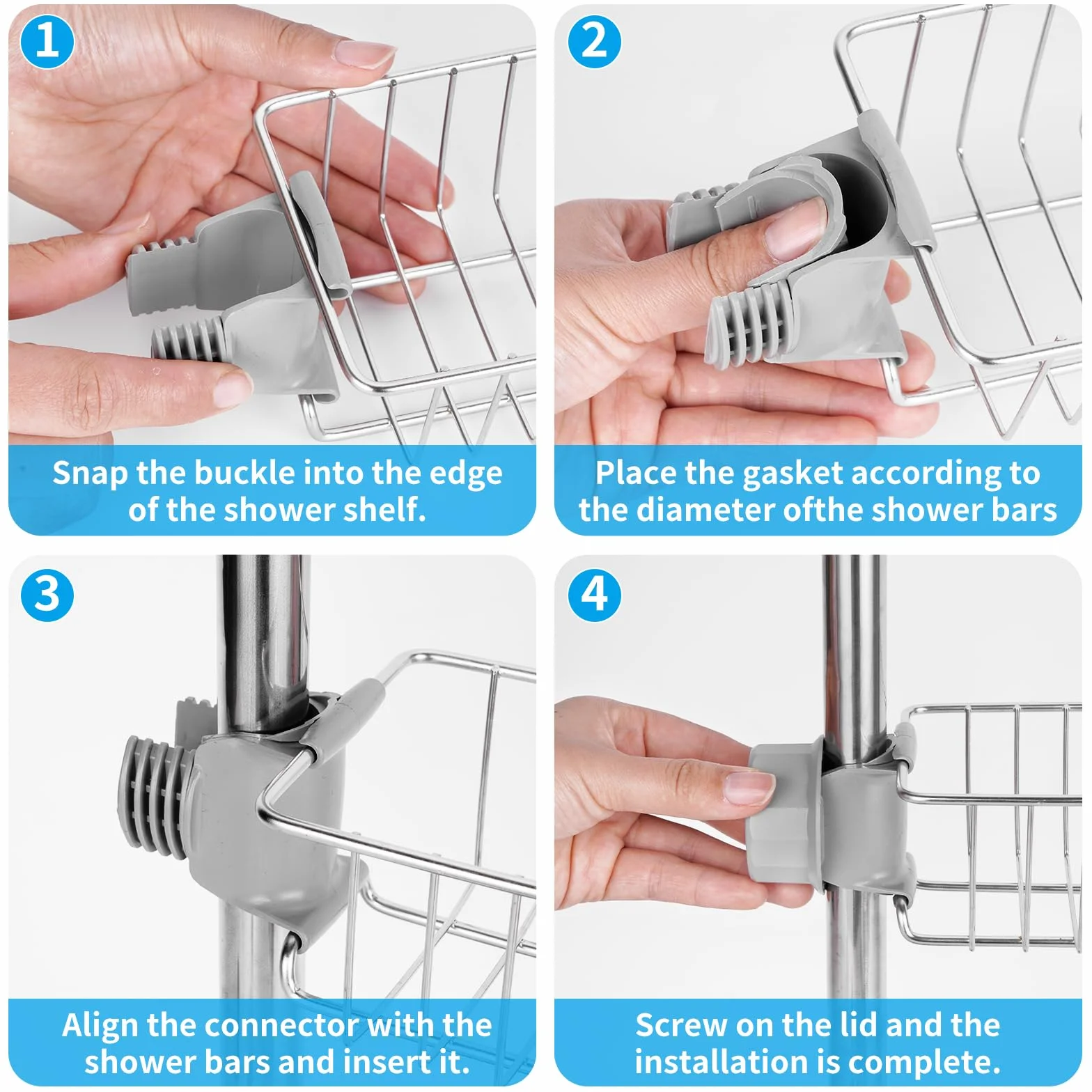 1

Snap the buckle into the edge of the shower shelf.

2

Place the gasket according to the diameter ofthe shower bars

3

Align the connector with the shower bars and insert it.

4

Screw on the lid and the installation is complete.