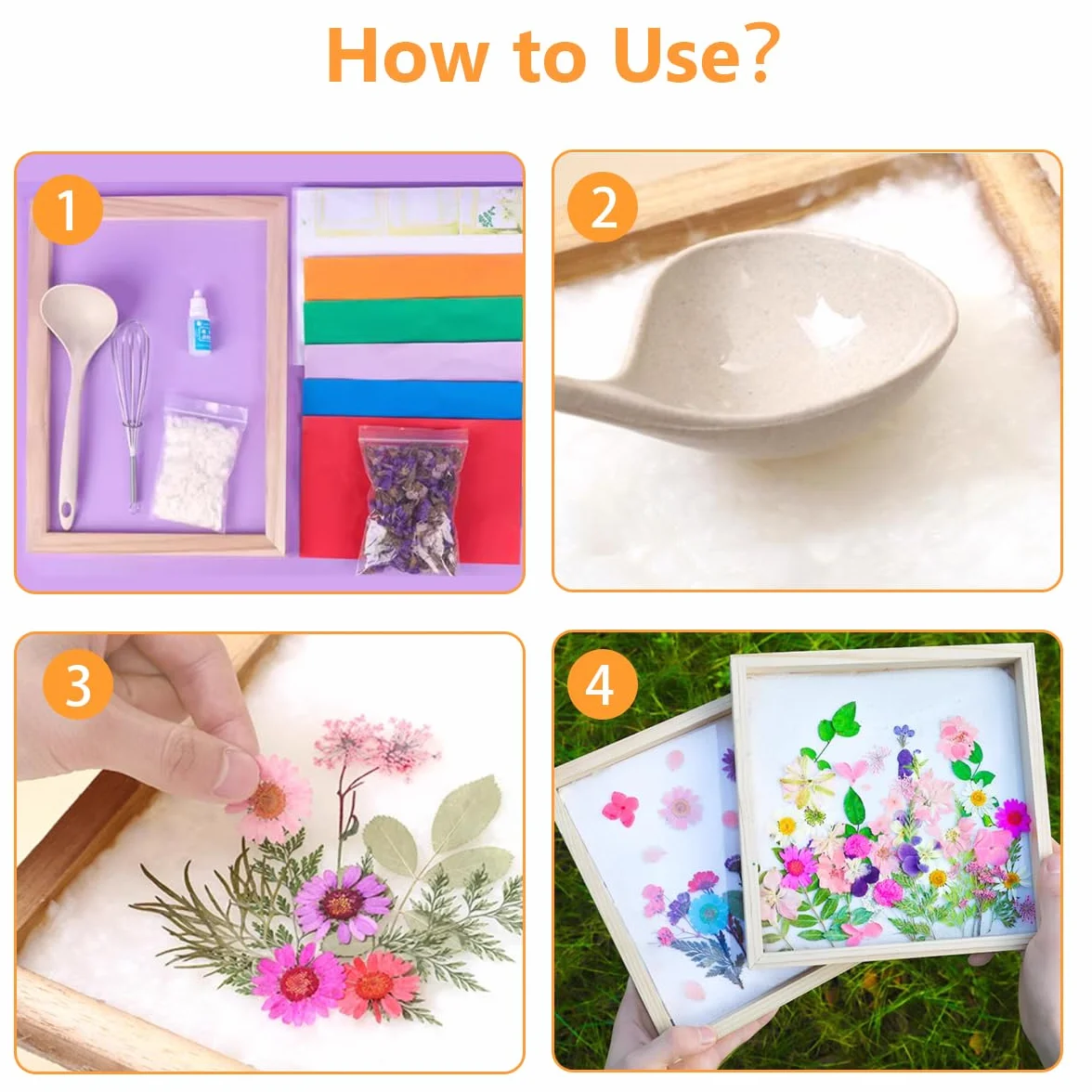 How to Use?

1

2

3

4