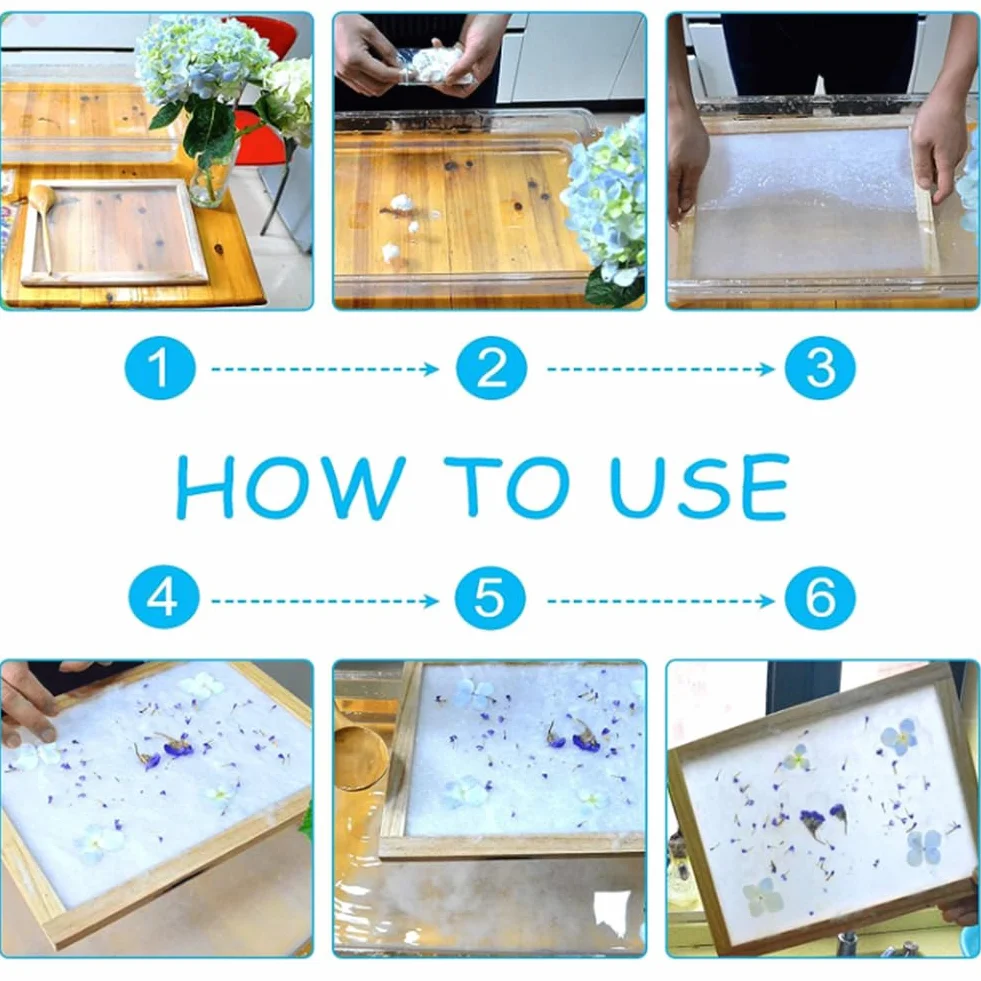 1
2
3
HOW TO USE
4
5
6