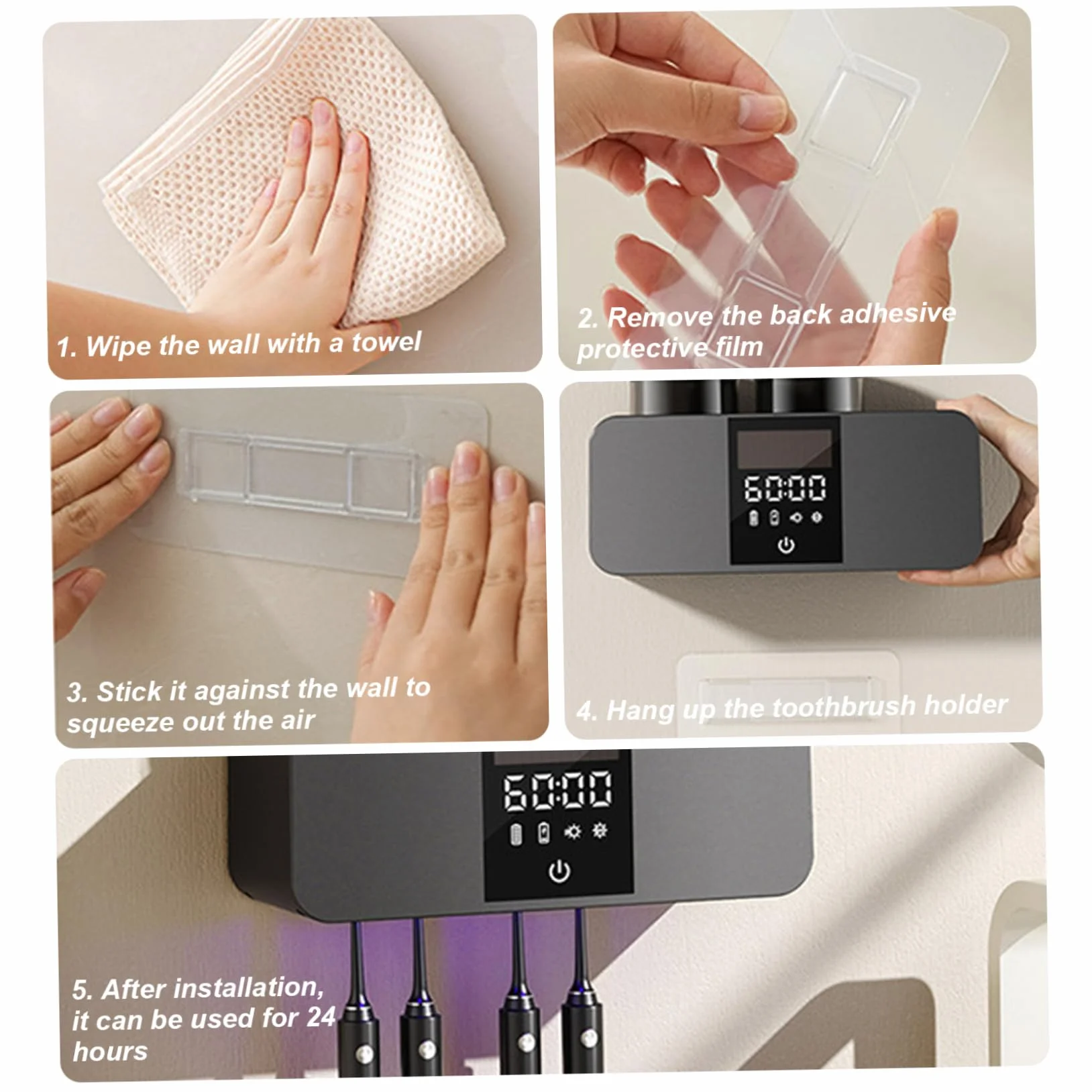 1. Wipe the wall with a towel

2. Remove the back adhesive protective film

3. Stick it against the wall to squeeze out the air

60:00

4. Hang up the toothbrush holder

60:00

5. After installation, it can be used for 24 hours