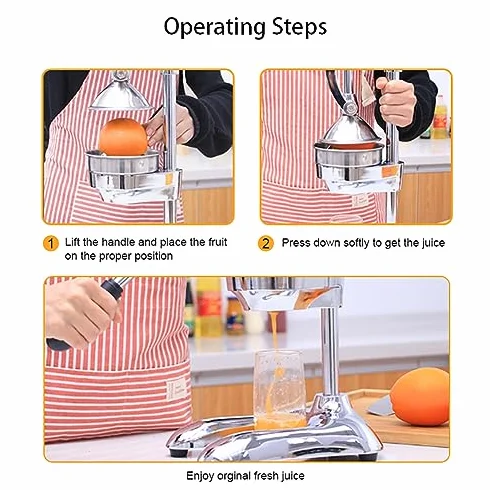 Operating Steps

1 Lift the handle and place the fruit on the proper position

2 Press down softly to get the juice

Enjoy orginal fresh juice