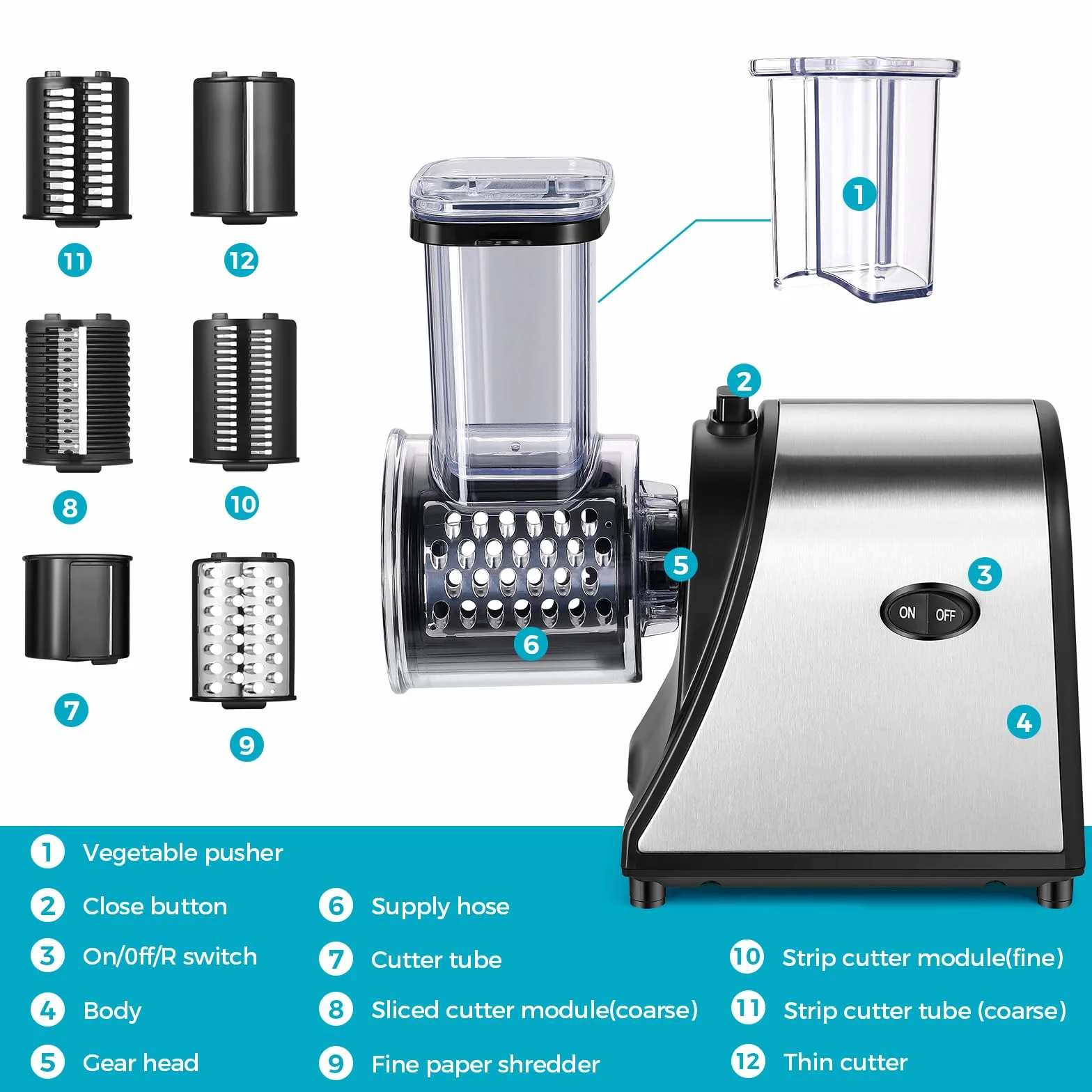 11
12
8
10
7
9
1
2
5
6
3
ON OFF
4

1 Vegetable pusher
2 Close button
3 On/0ff/R switch
4 Body
5 Gear head

6 Supply hose
7 Cutter tube
8 Sliced cutter module(coarse)
9 Fine paper shredder

10 Strip cutter module(fine)
11 Strip cutter tube (coarse)
12 Thin cutter