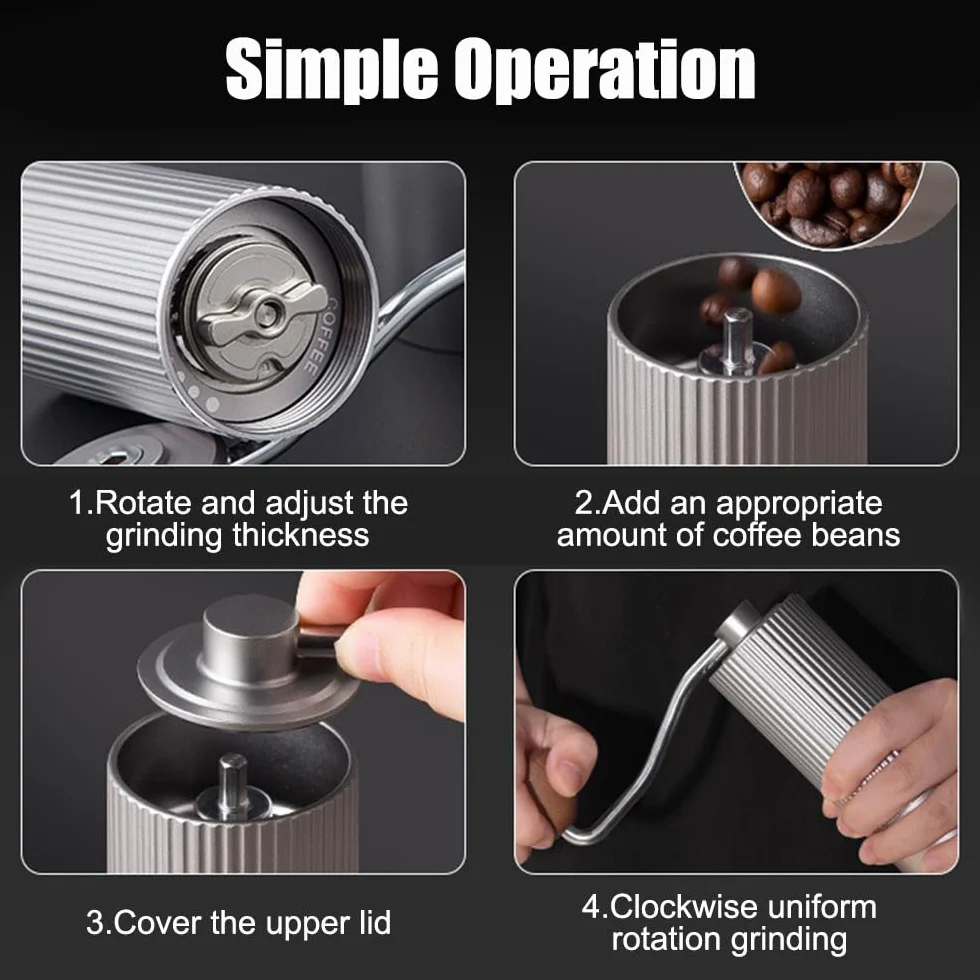 Simple Operation

COFFEE

1.Rotate and adjust the grinding thickness

2.Add an appropriate amount of coffee beans

3.Cover the upper lid

4.Clockwise uniform rotation grinding