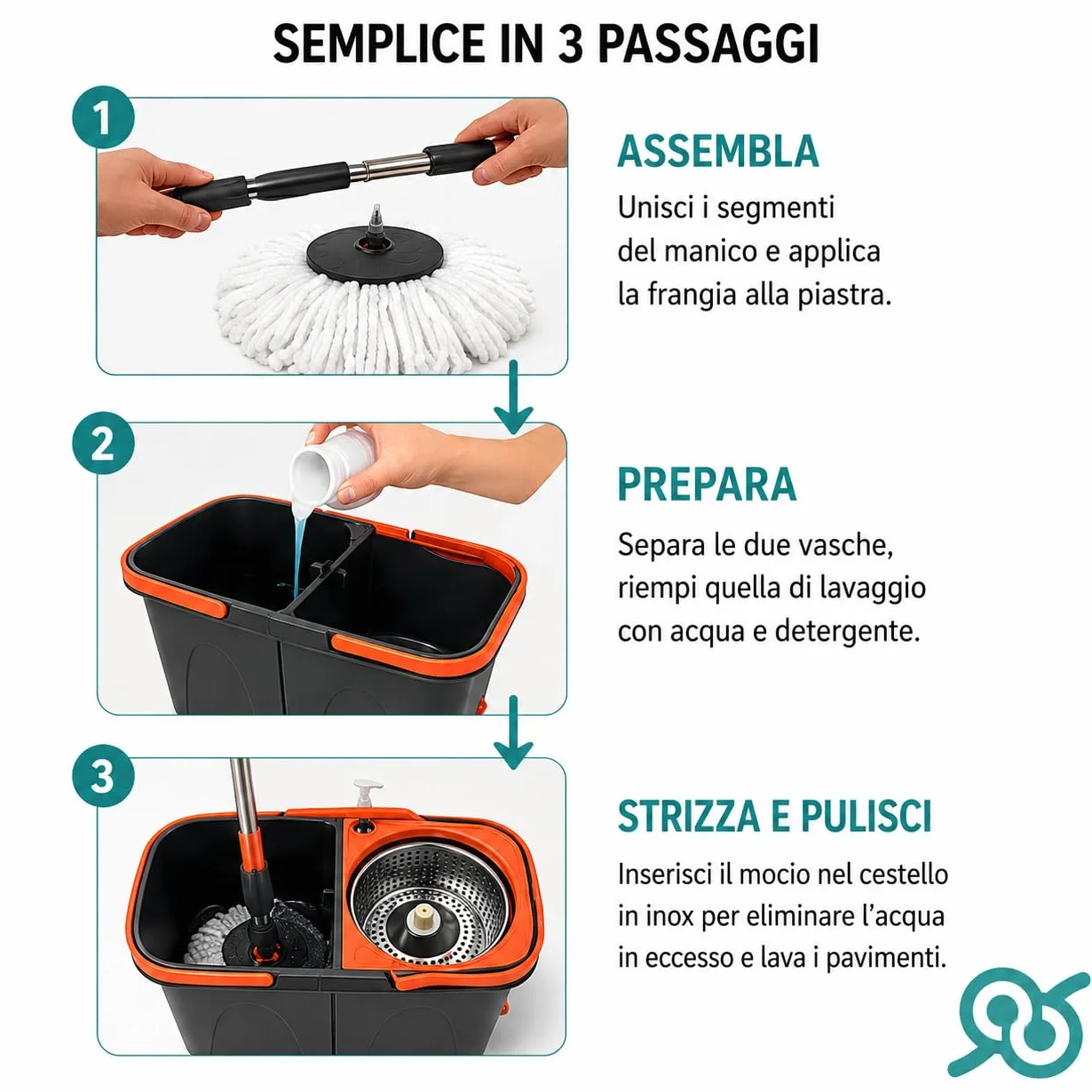 SEMPLICE IN 3 PASSAGGI

1

ASSEMBLA

Unisci i segmenti del manico e applica la frangia alla piastra.

2

PREPARA

Separa le due vasche, riempi quella di lavaggio con acqua e detergente.

3

STRIZZA E PULISCI

Inserisci il mocio nel cestello in inox per eliminare l'acqua in eccesso e lava i pavimenti.