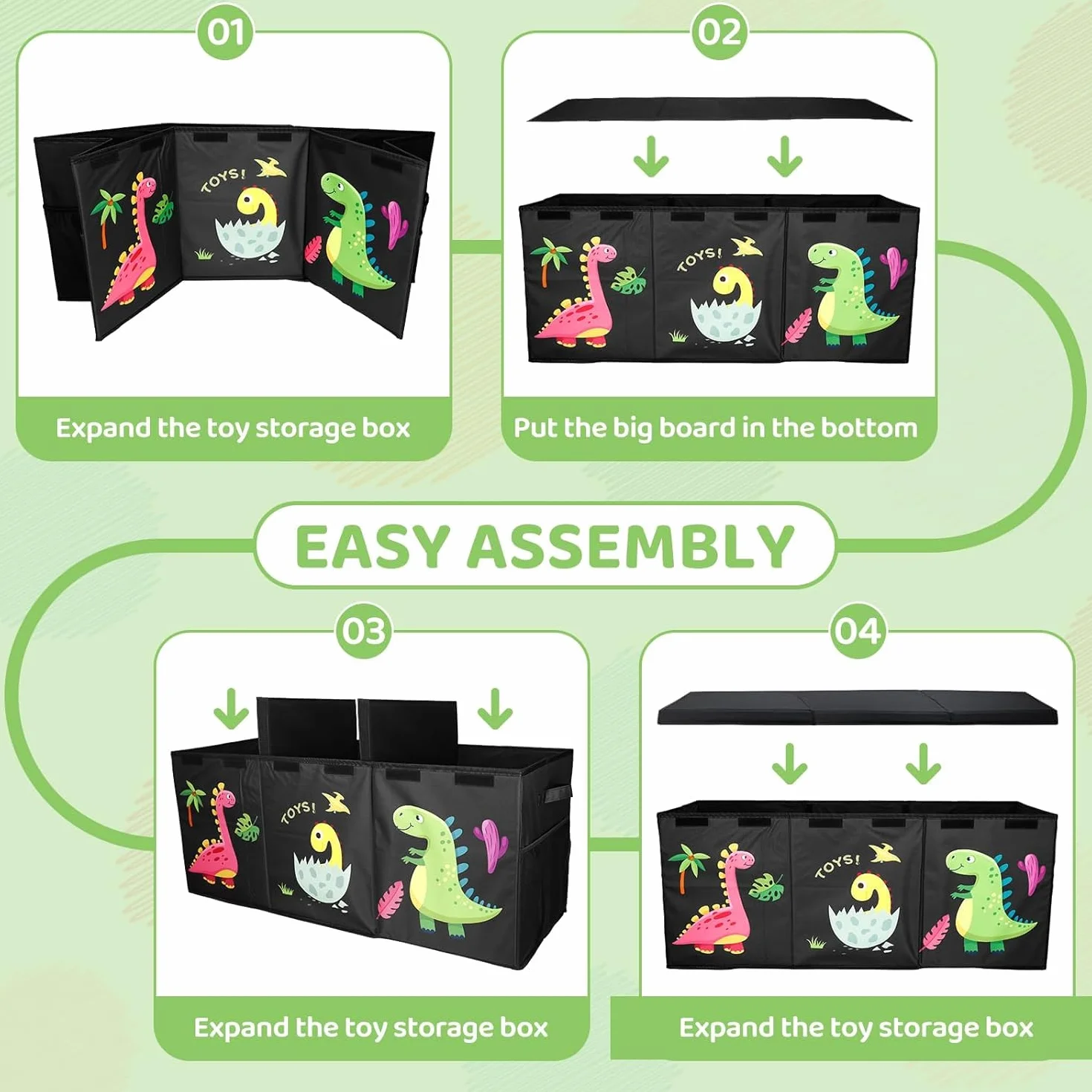 01

TOYS!

Expand the toy storage box

02

TOYS!

Put the big board in the bottom

EASY ASSEMBLY

03

TOYS!

Expand the toy storage box

04

TOYS!

Expand the toy storage box