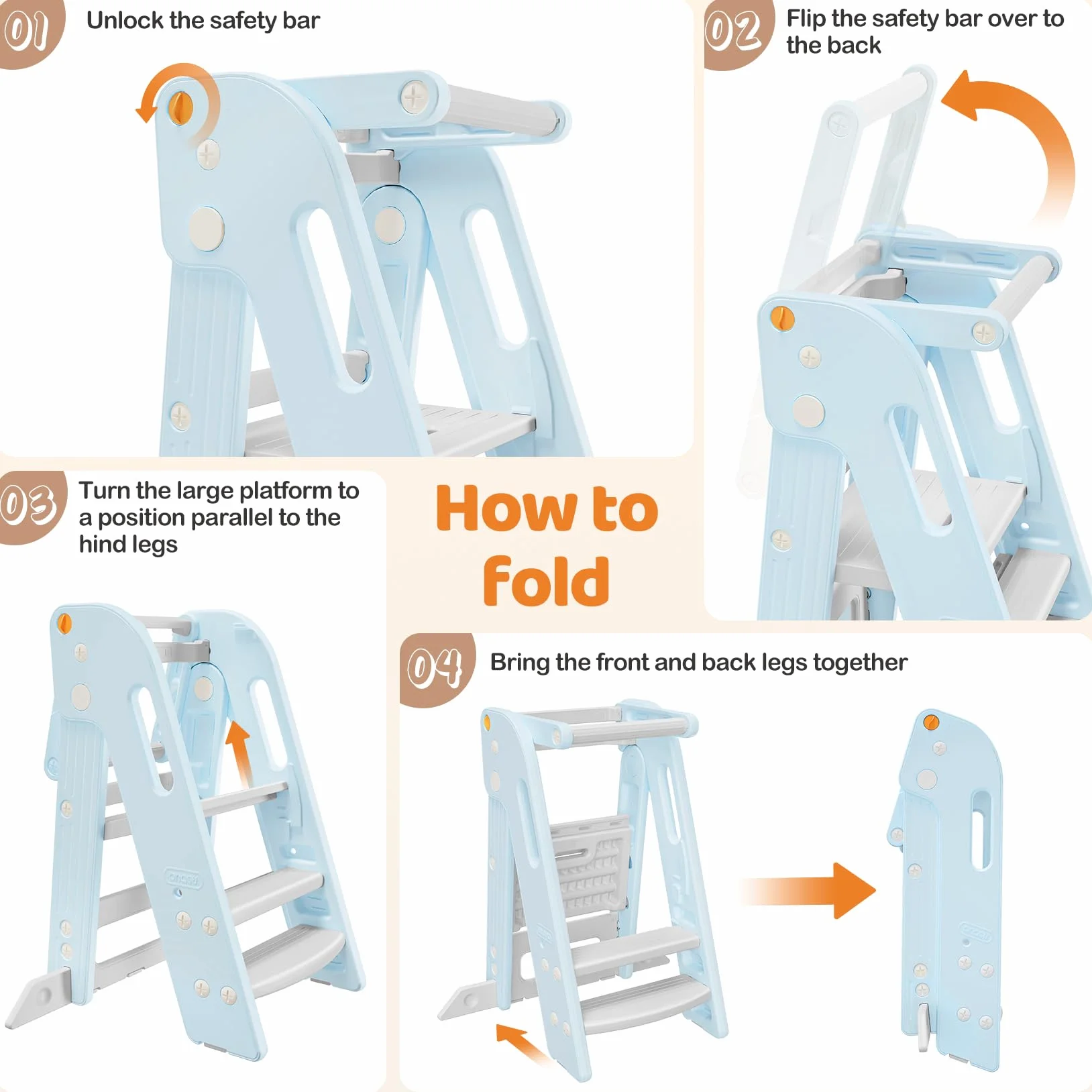 01 Unlock the safety bar

02 Flip the safety bar over to the back

03 Turn the large platform to a position parallel to the hind legs

How to fold

04 Bring the front and back legs together