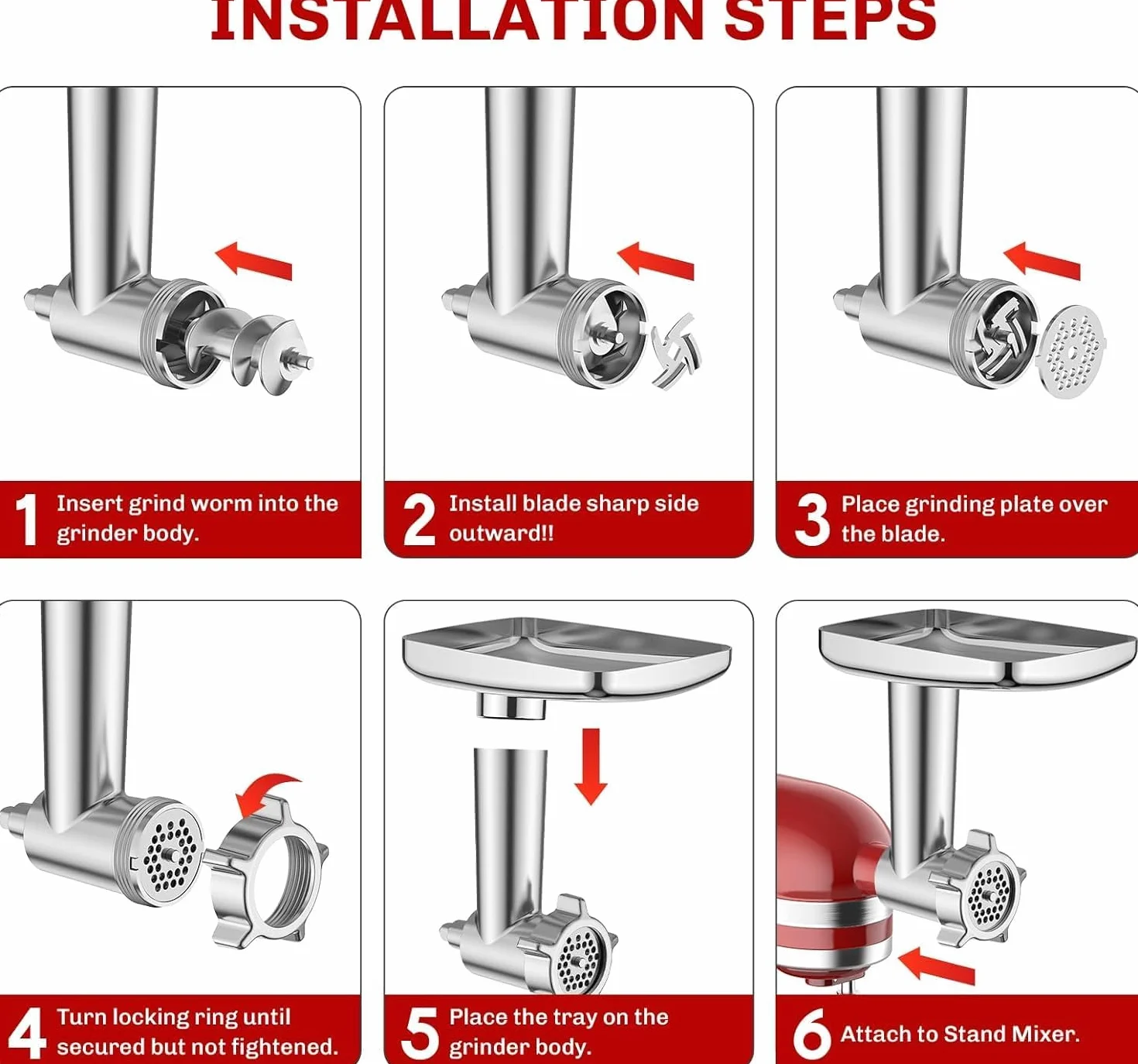 INSTALLATION STEPS

1 Insert grind worm into the grinder body.

2 Install blade sharp side outward!!

3 Place grinding plate over the blade.

4 Turn locking ring until secured but not fightened.

5 Place the tray on the grinder body.

6 Attach to Stand Mixer.