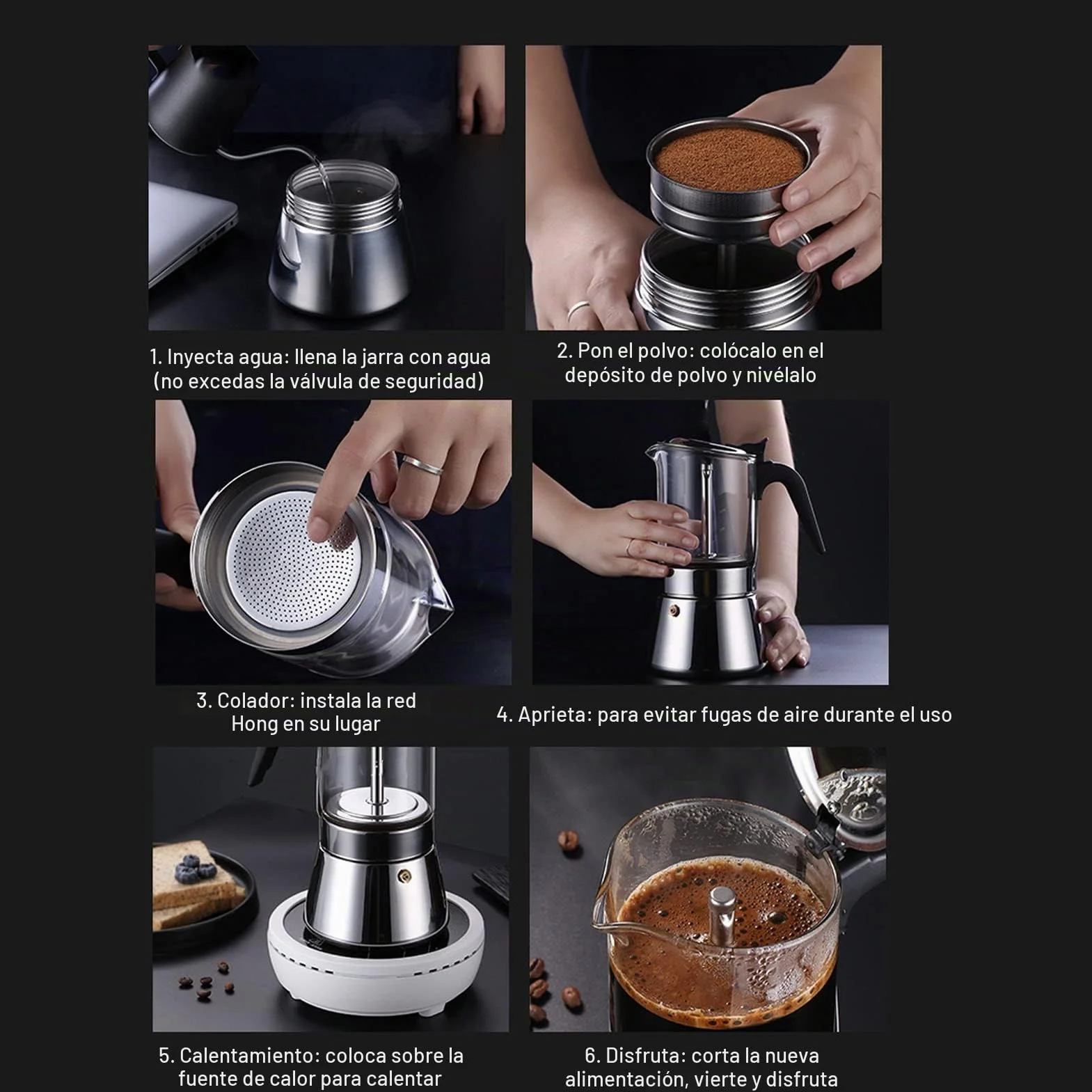 1. Inyecta agua: llena la jarra con agua (no excedas la válvula de seguridad)

2. Pon el polvo: colócalo en el depósito de polvo y nivélalo

3. Colador: instala la red Hong en su lugar

4. Aprieta: para evitar fugas de aire durante el uso

5. Calentamiento: coloca sobre la fuente de calor para calentar

6. Disfruta: corta la nueva alimentación, vierte y disfruta