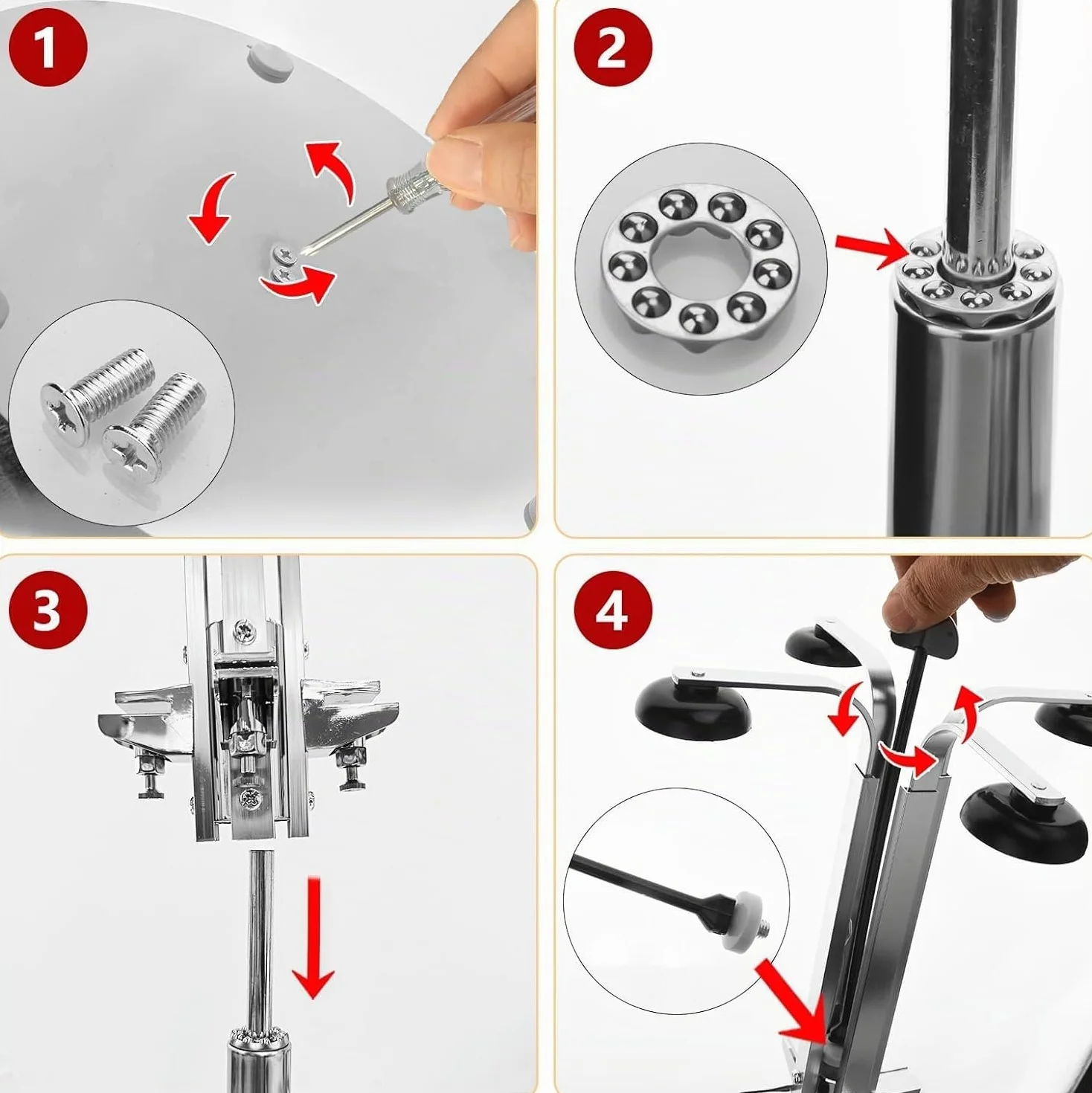 1

2

3

4