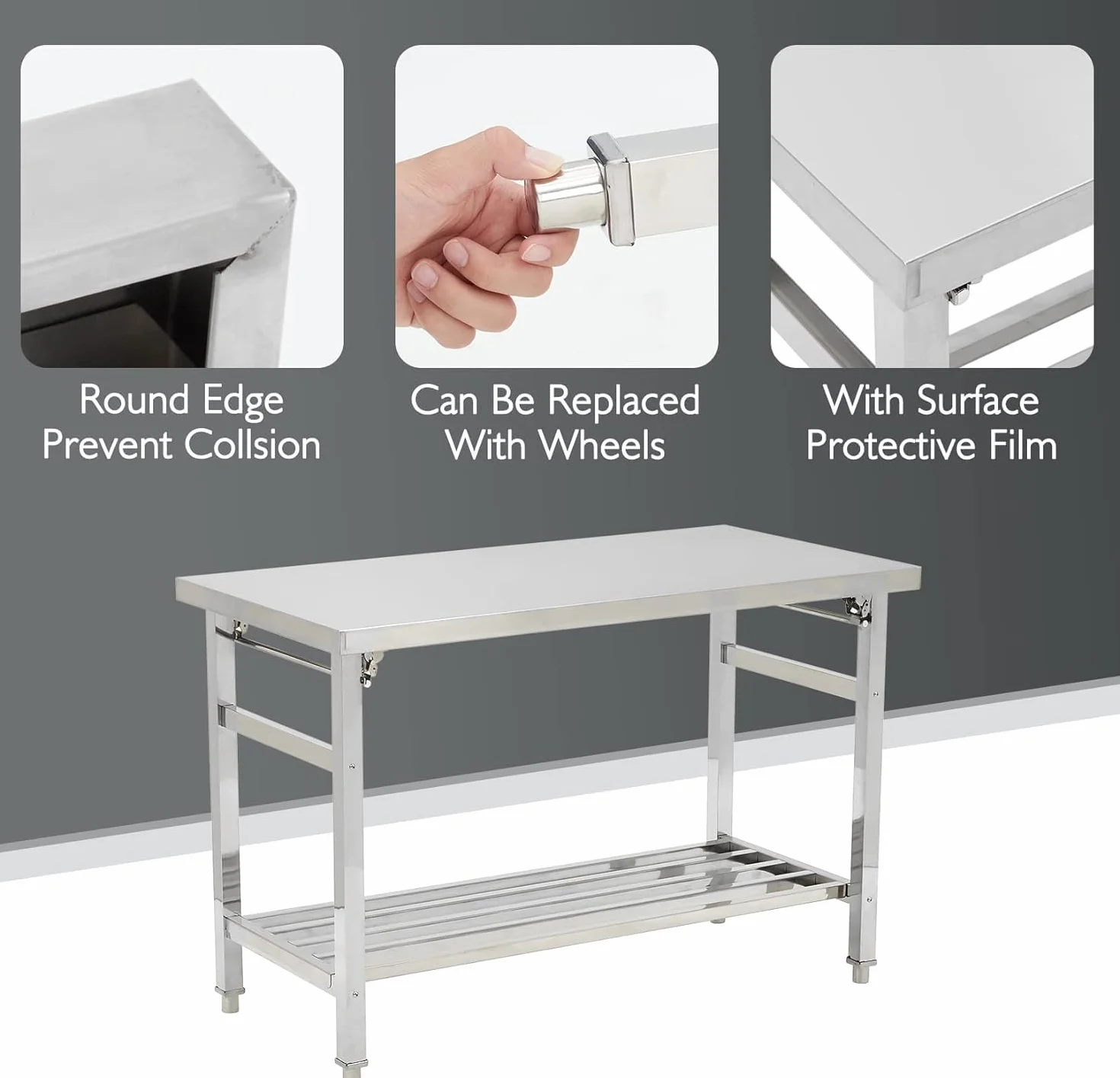 Round Edge
Prevent Collsion

Can Be Replaced
With Wheels

With Surface
Protective Film