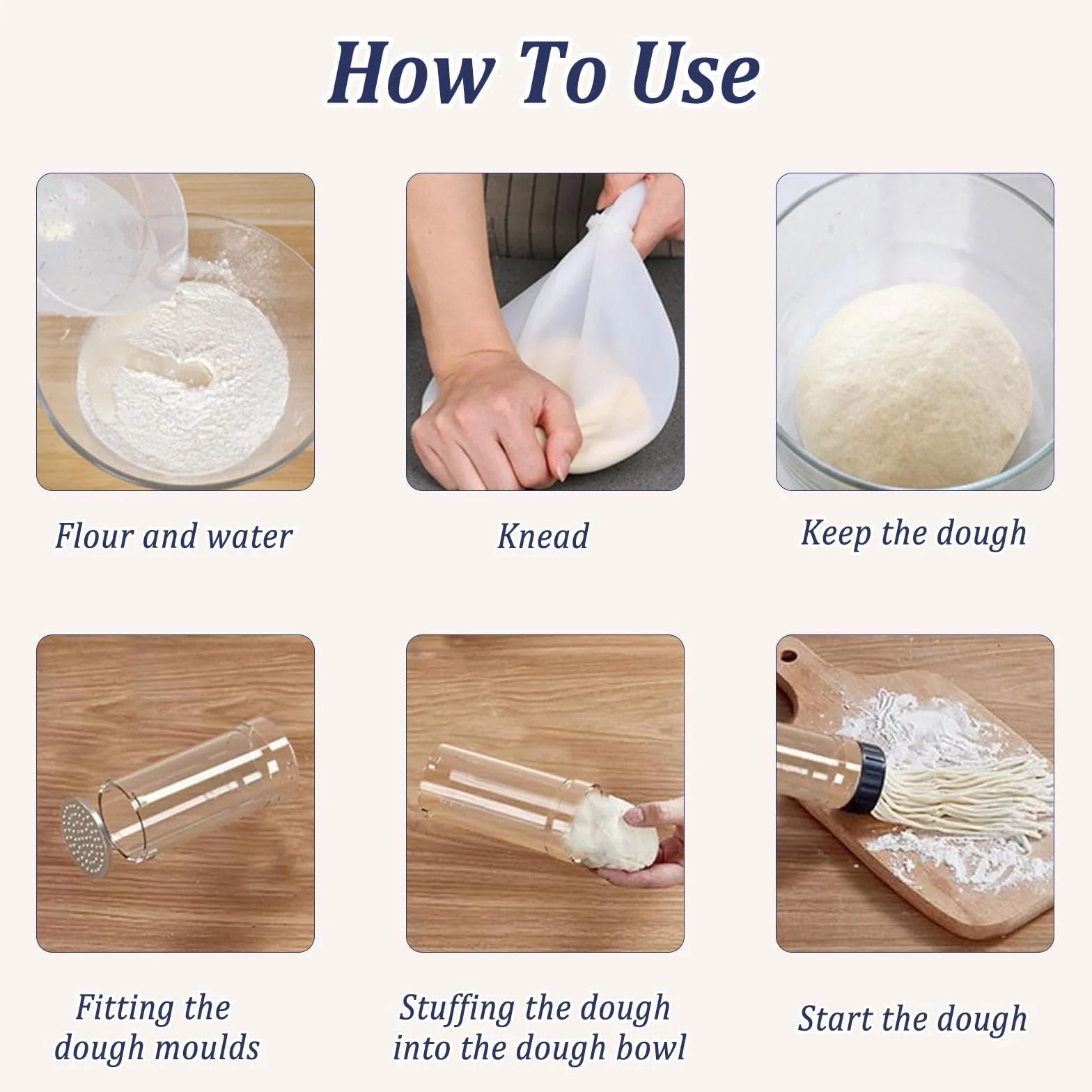 How To Use

Flour and water

Knead

Keep the dough

Fitting the dough moulds

Stuffing the dough into the dough bowl

Start the dough