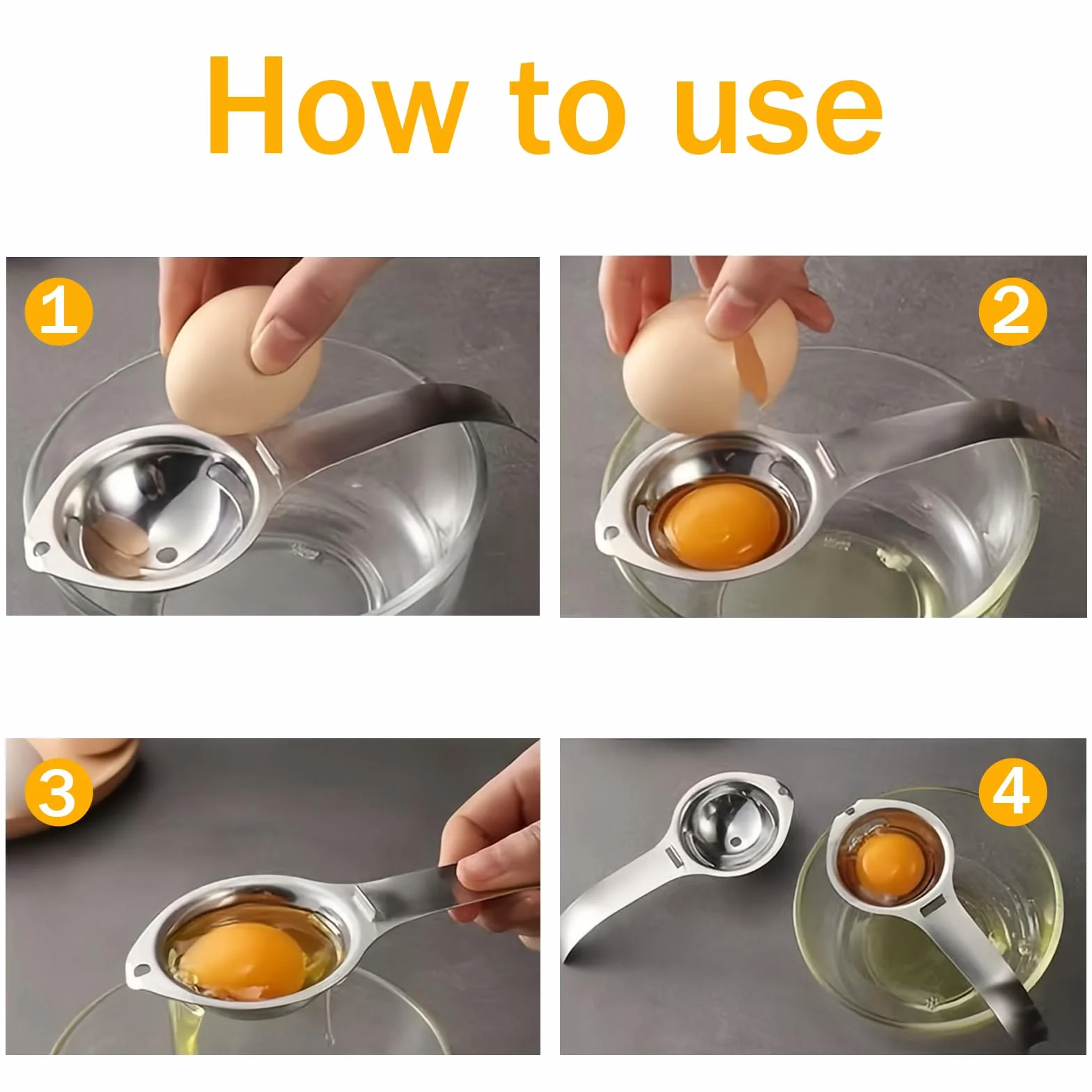 How to use

1

2

3

4