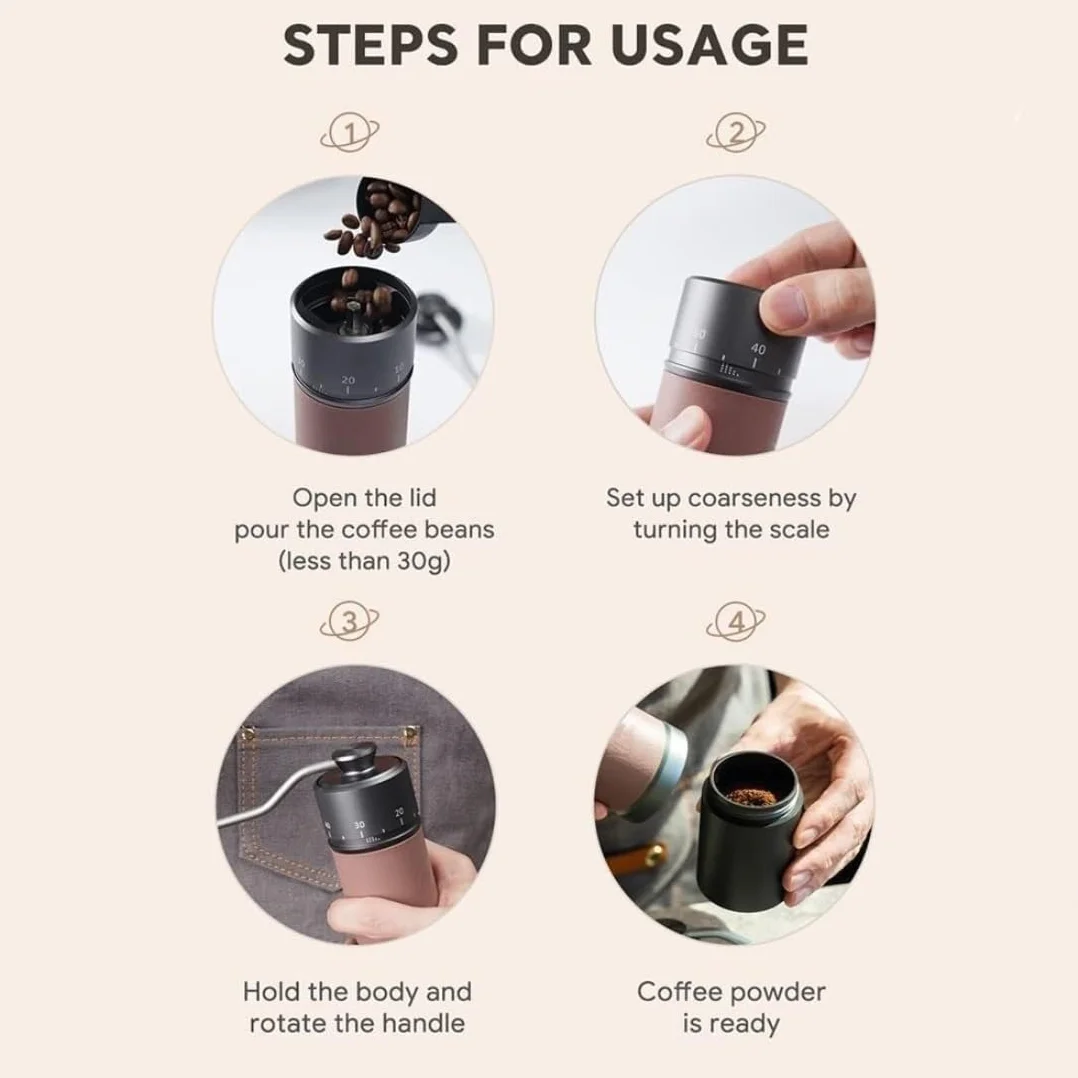 STEPS FOR USAGE

1

20

Open the lid
pour the coffee beans
(less than 30g)

2

40

Set up coarseness by
turning the scale

3

30

20

Hold the body and
rotate the handle

4

Coffee powder
is ready