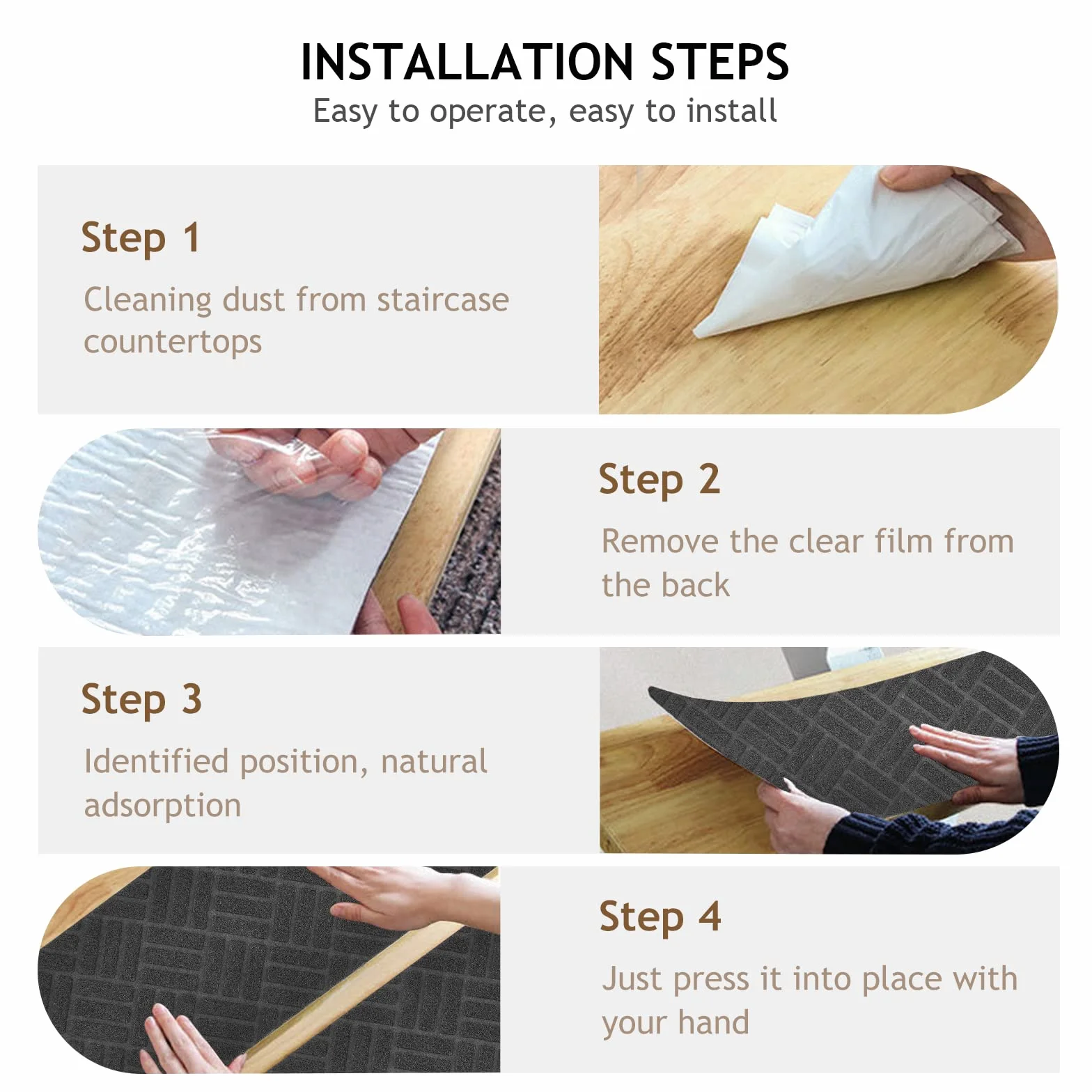 INSTALLATION STEPS
Easy to operate, easy to install

Step 1
Cleaning dust from staircase countertops

Step 2
Remove the clear film from the back

Step 3
Identified position, natural adsorption

Step 4
Just press it into place with your hand