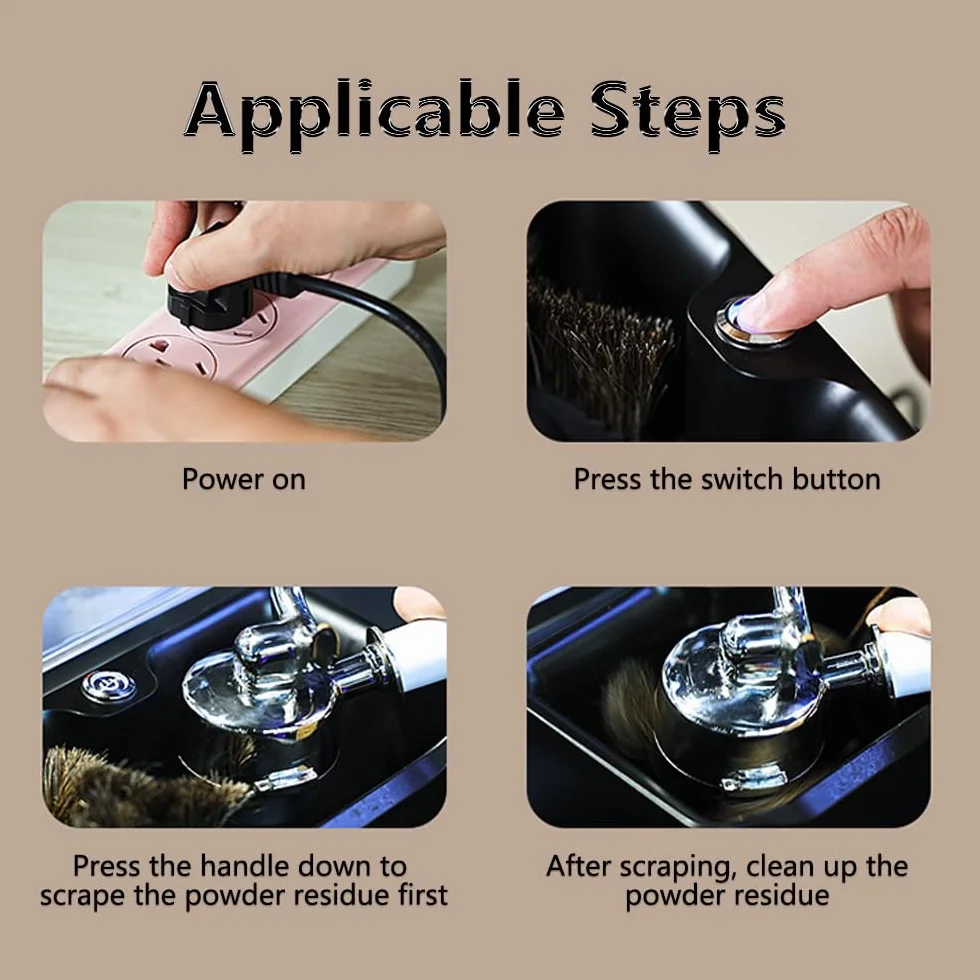 Applicable Steps

Power on

Press the switch button

Press the handle down to scrape the powder residue first

After scraping, clean up the powder residue