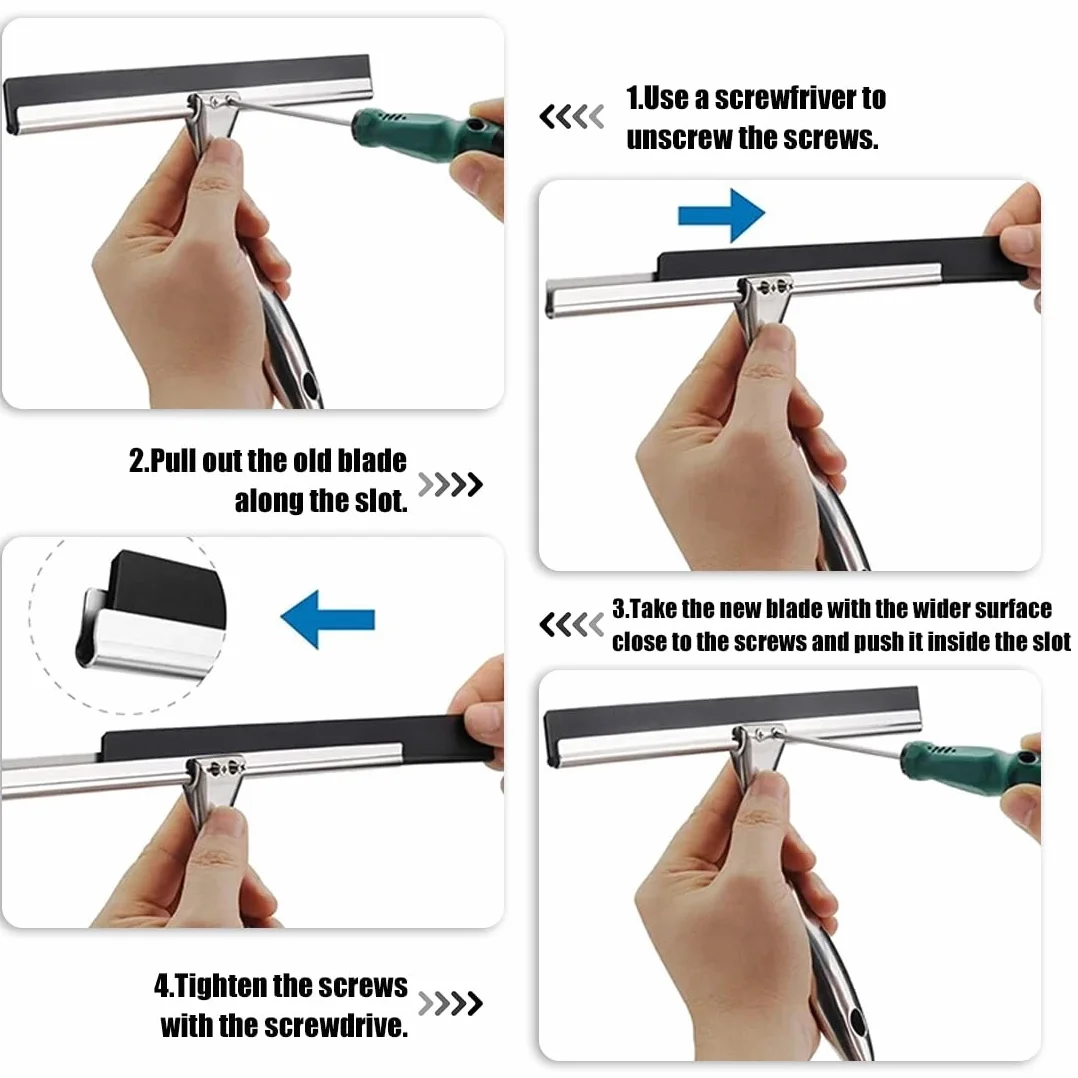 1.Use a screwfriver to unscrew the screws.

2.Pull out the old blade along the slot.

3.Take the new blade with the wider surface close to the screws and push it inside the slot

4.Tighten the screws with the screwdrive.