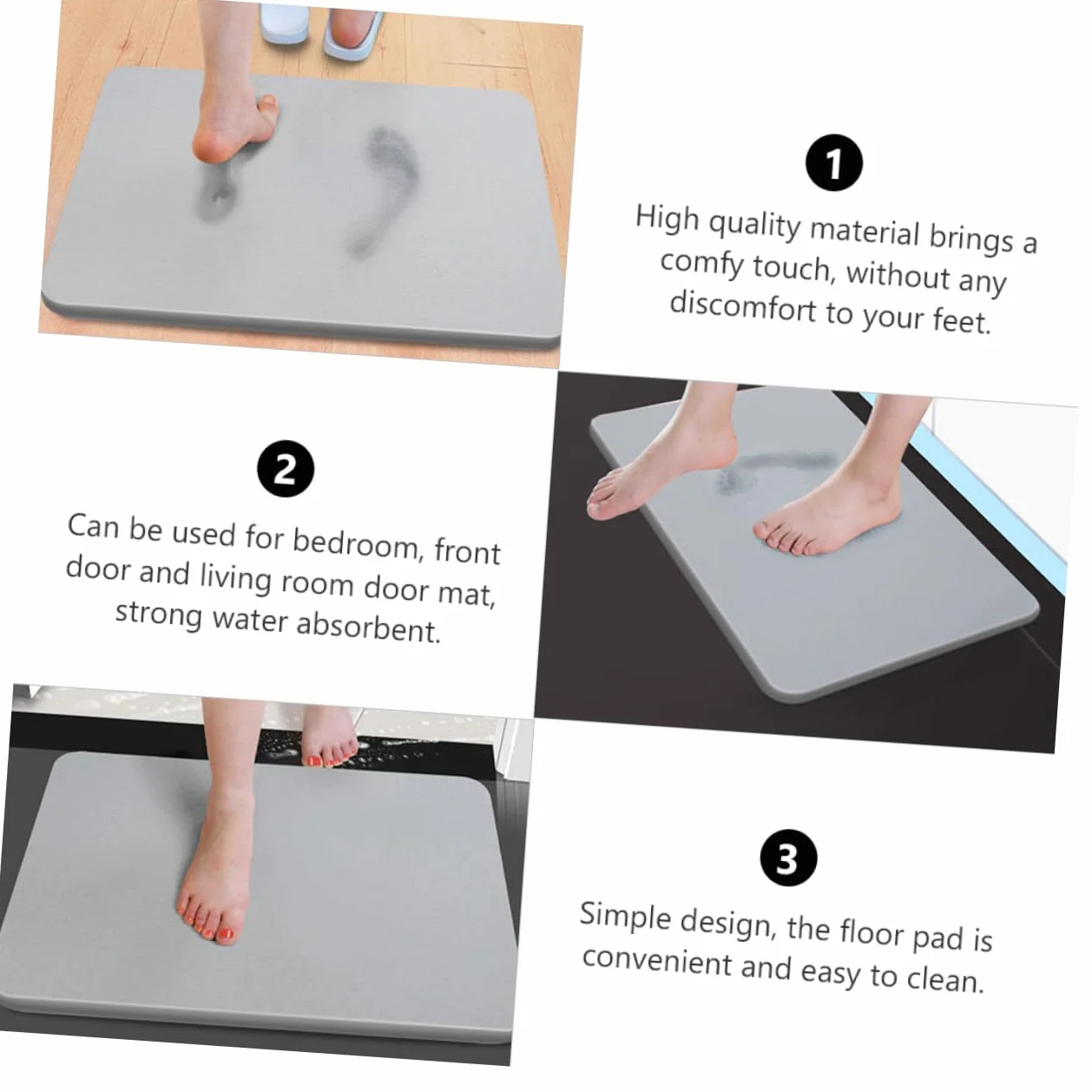 1

High quality material brings a comfy touch, without any discomfort to your feet.

2

Can be used for bedroom, front door and living room door mat, strong water absorbent.

3

Simple design, the floor pad is convenient and easy to clean.