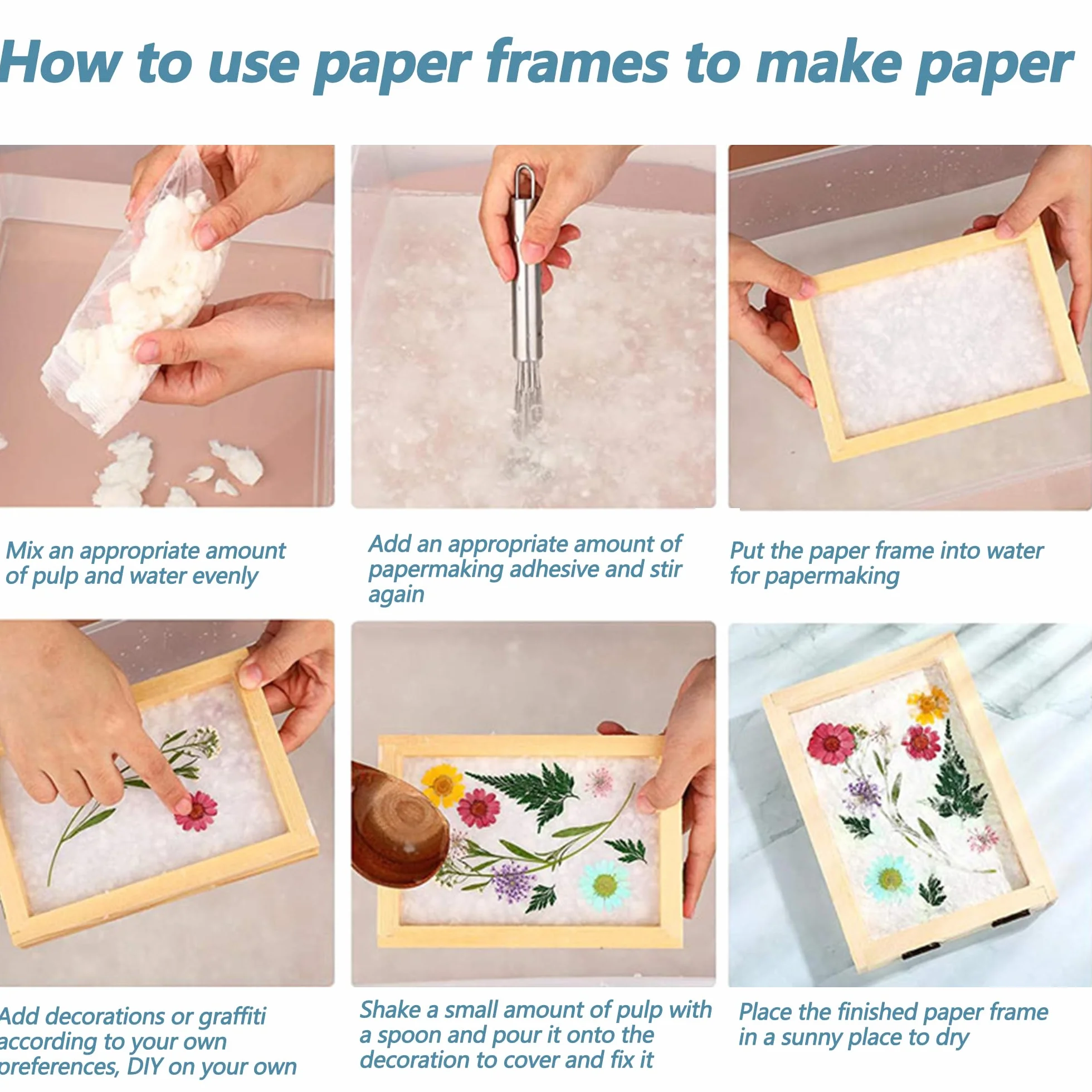 How to use paper frames to make paper

Mix an appropriate amount of pulp and water evenly

Add an appropriate amount of papermaking adhesive and stir again

Put the paper frame into water for papermaking

Add decorations or graffiti according to your own preferences, DIY on your own

Shake a small amount of pulp with a spoon and pour it onto the decoration to cover and fix it

Place the finished paper frame in a sunny place to dry