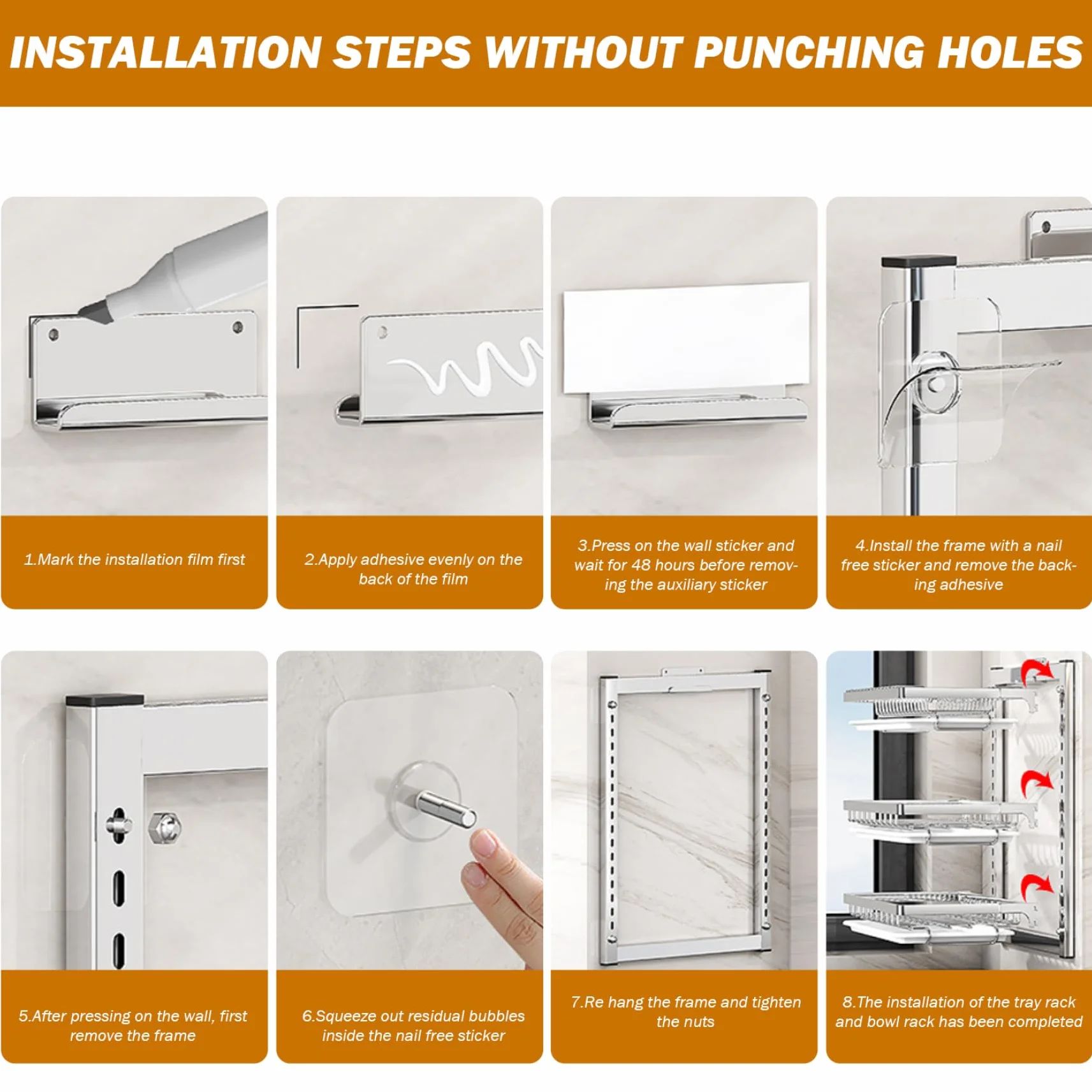 INSTALLATION STEPS WITHOUT PUNCHING HOLES

1.Mark the installation film first

2.Apply adhesive evenly on the back of the film

3.Press on the wall sticker and wait for 48 hours before removing the auxiliary sticker

4.Install the frame with a nail free sticker and remove the backing adhesive

5.After pressing on the wall, first remove the frame

6.Squeeze out residual bubbles inside the nail free sticker

7.Re hang the frame and tighten the nuts

8.The installation of the tray rack and bowl rack has been completed