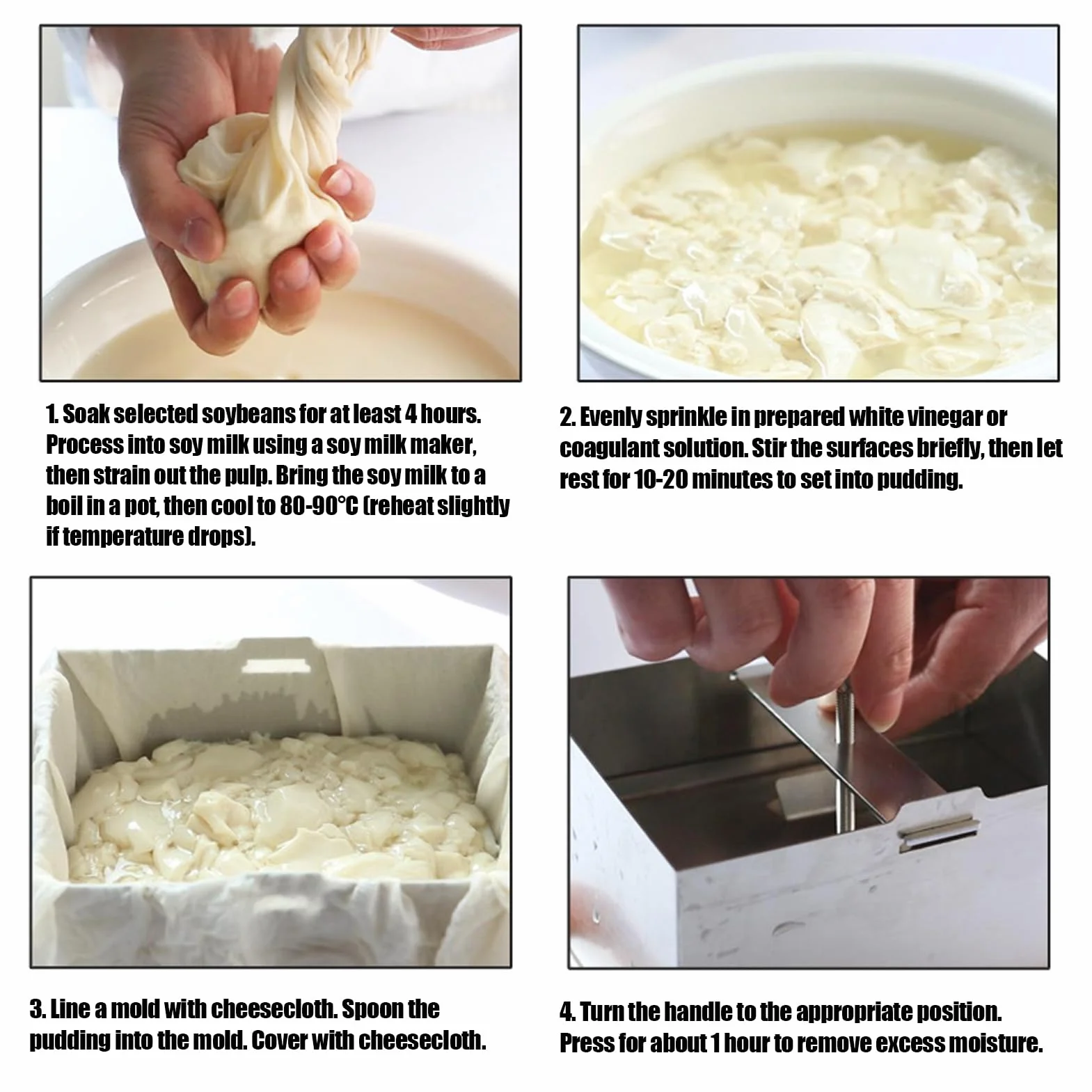 1. Soak selected soybeans for at least 4 hours. Process into soy milk using a soy milk maker, then strain out the pulp. Bring the soy milk to a boil in a pot, then cool to 80-90°C (reheat slightly if temperature drops).

2. Evenly sprinkle in prepared white vinegar or coagulant solution. Stir the surfaces briefly, then let rest for 10-20 minutes to set into pudding.

3. Line a mold with cheesecloth. Spoon the pudding into the mold. Cover with cheesecloth.

4. Turn the handle to the appropriate position. Press for about 1 hour to remove excess moisture.