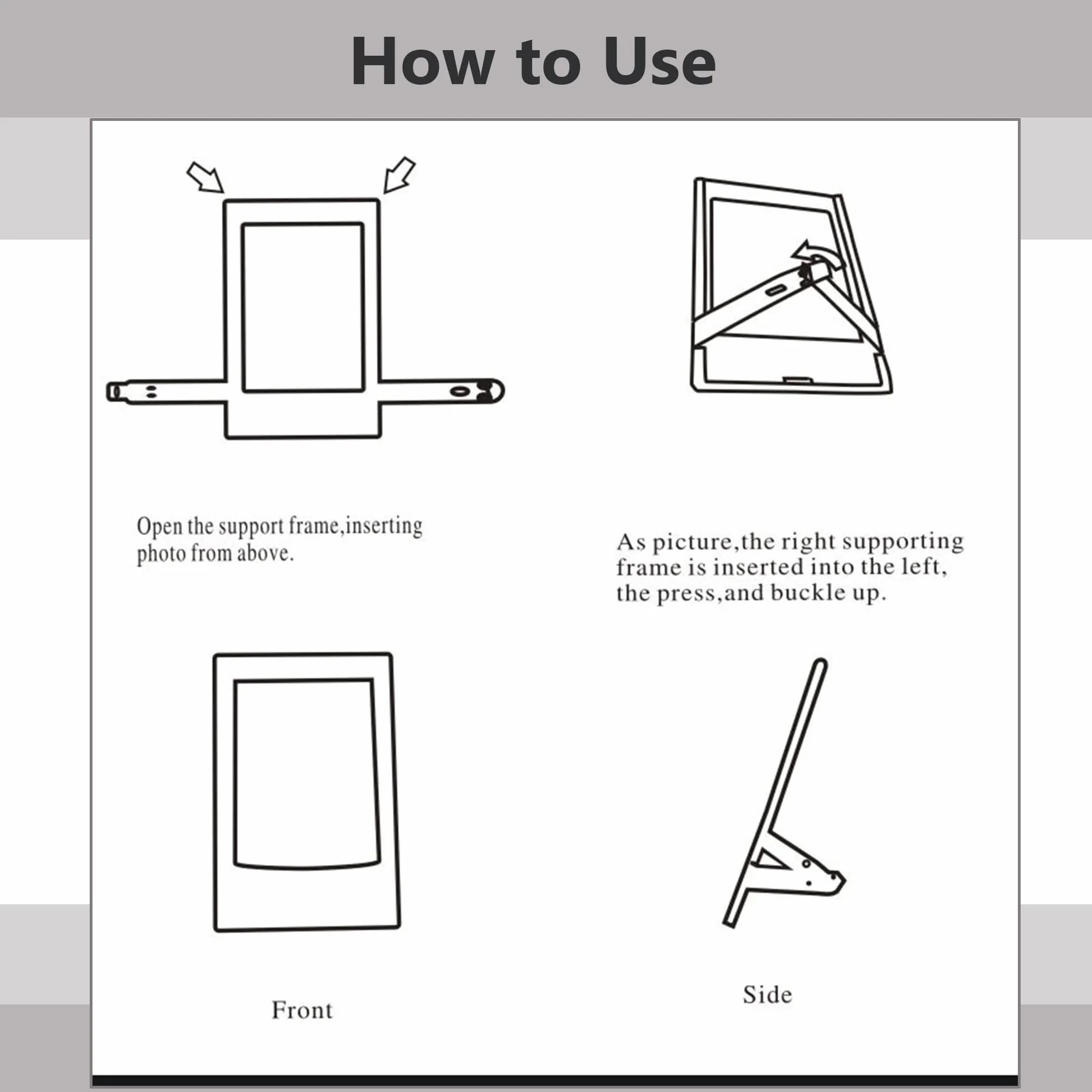 How to Use

Open the support frame,inserting photo from above.

As picture,the right supporting frame is inserted into the left, the press,and buckle up.

Front

Side