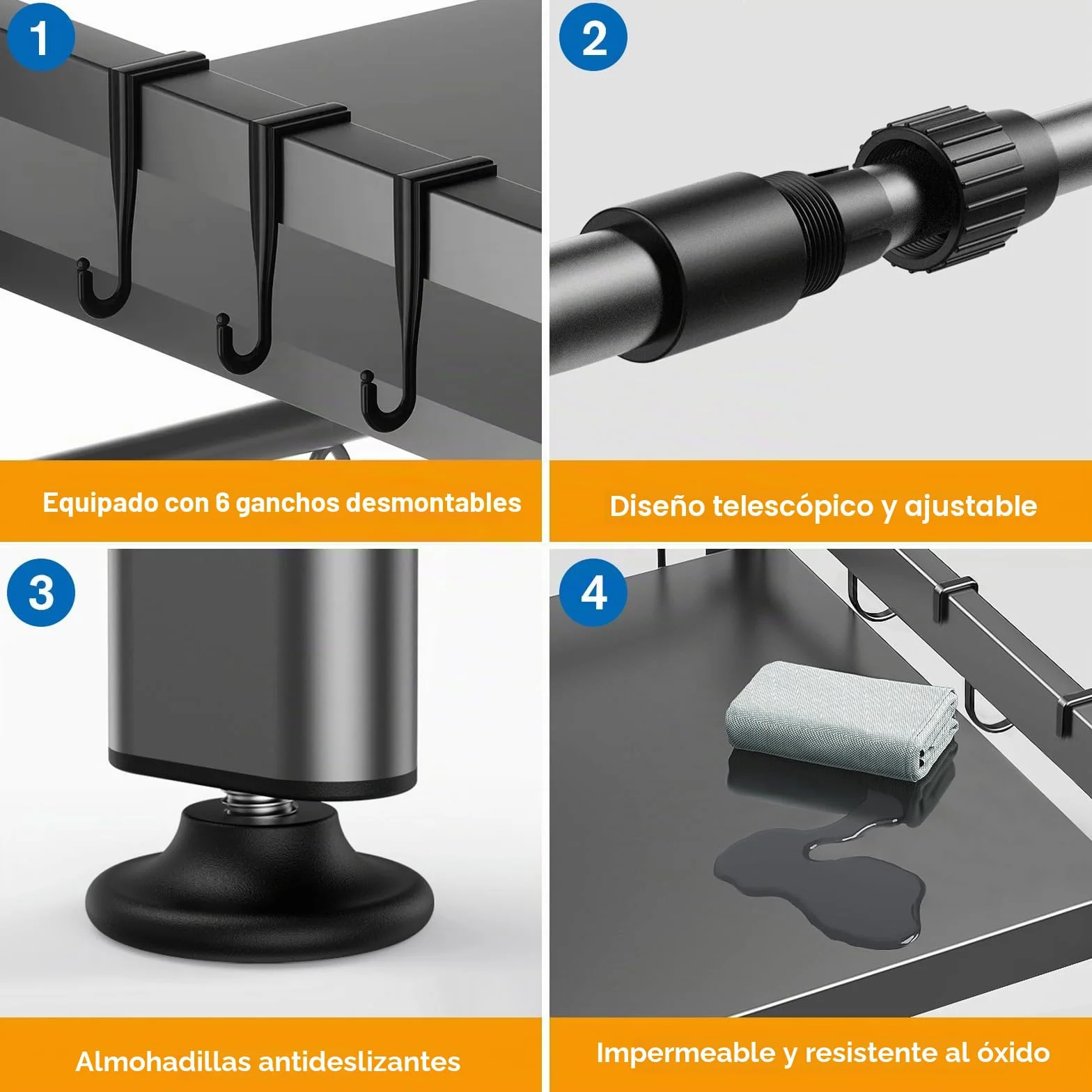 1

Equipado con 6 ganchos desmontables

2

Diseño telescópico y ajustable

3

Almohadillas antideslizantes

4

Impermeable y resistente al óxido