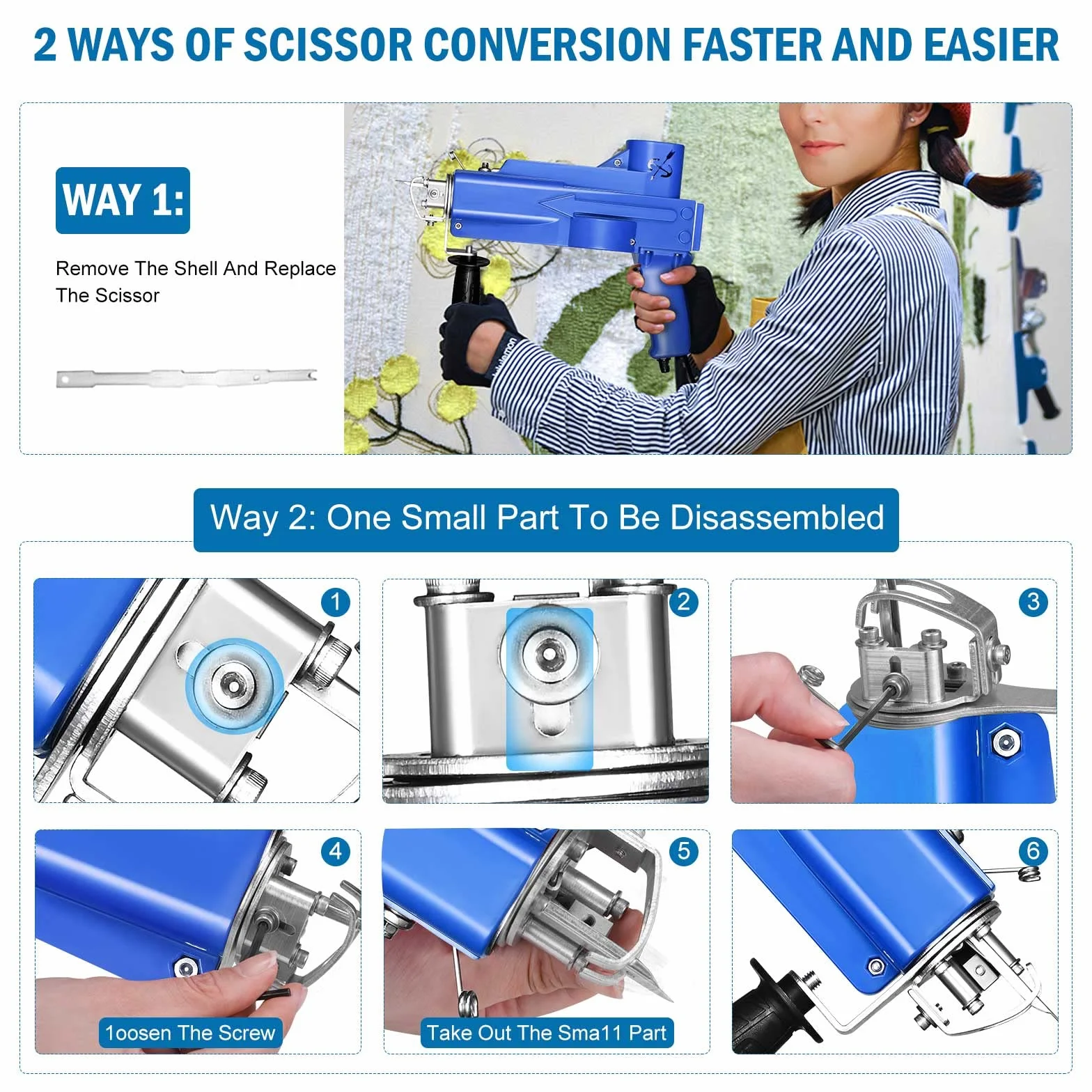 2 WAYS OF SCISSOR CONVERSION FASTER AND EASIER

WAY 1:

Remove The Shell And Replace The Scissor

Way 2: One Small Part To Be Disassembled

1

2

3

4

1oosen The Screw

5

Take Out The Sma11 Part

6