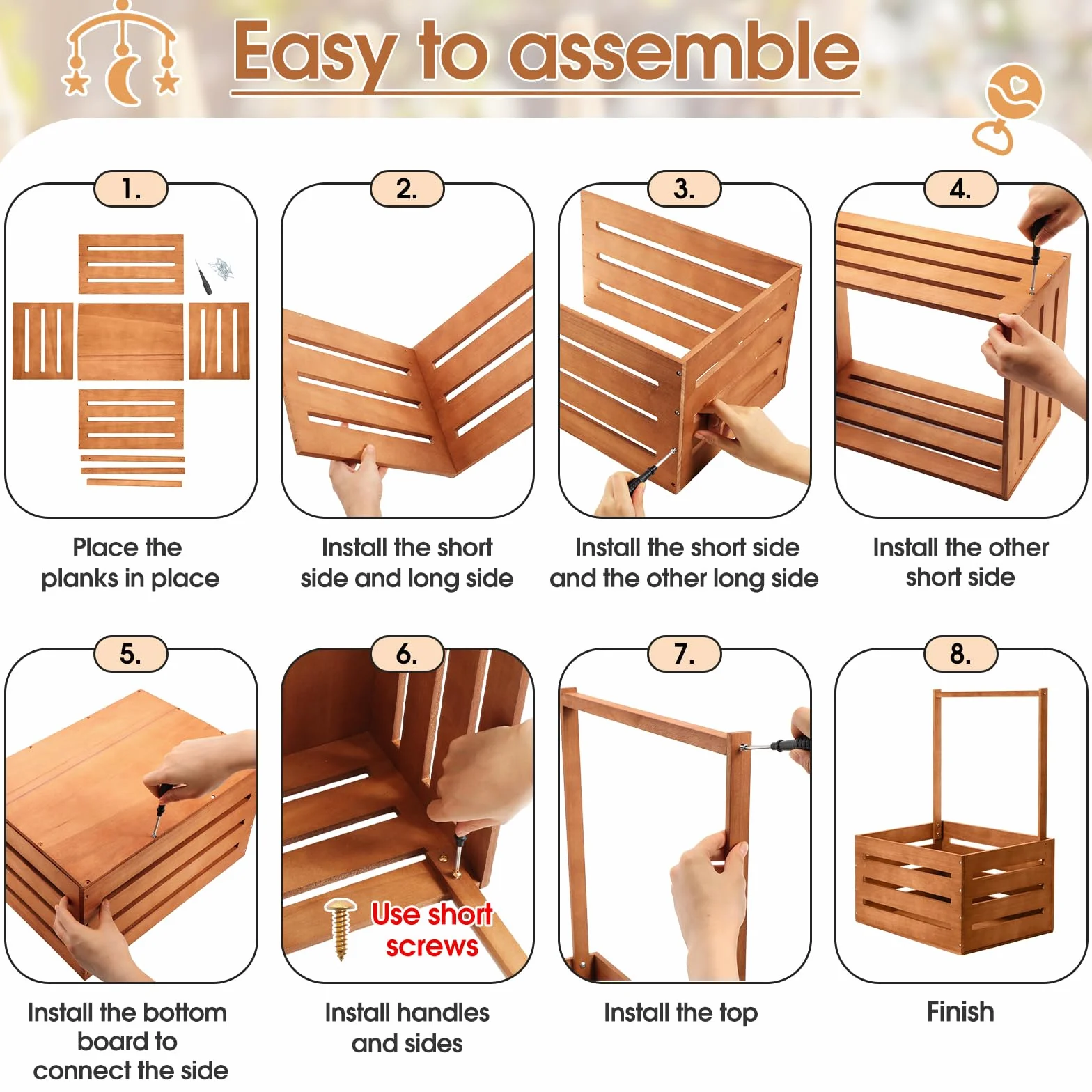 Easy to assemble

1.
Place the planks in place

2.
Install the short side and long side

3.
Install the short side and the other long side

4.
Install the other short side

5.
Install the bottom board to connect the side

6.
Use short screws
Install handles and sides

7.
Install the top

8.
Finish