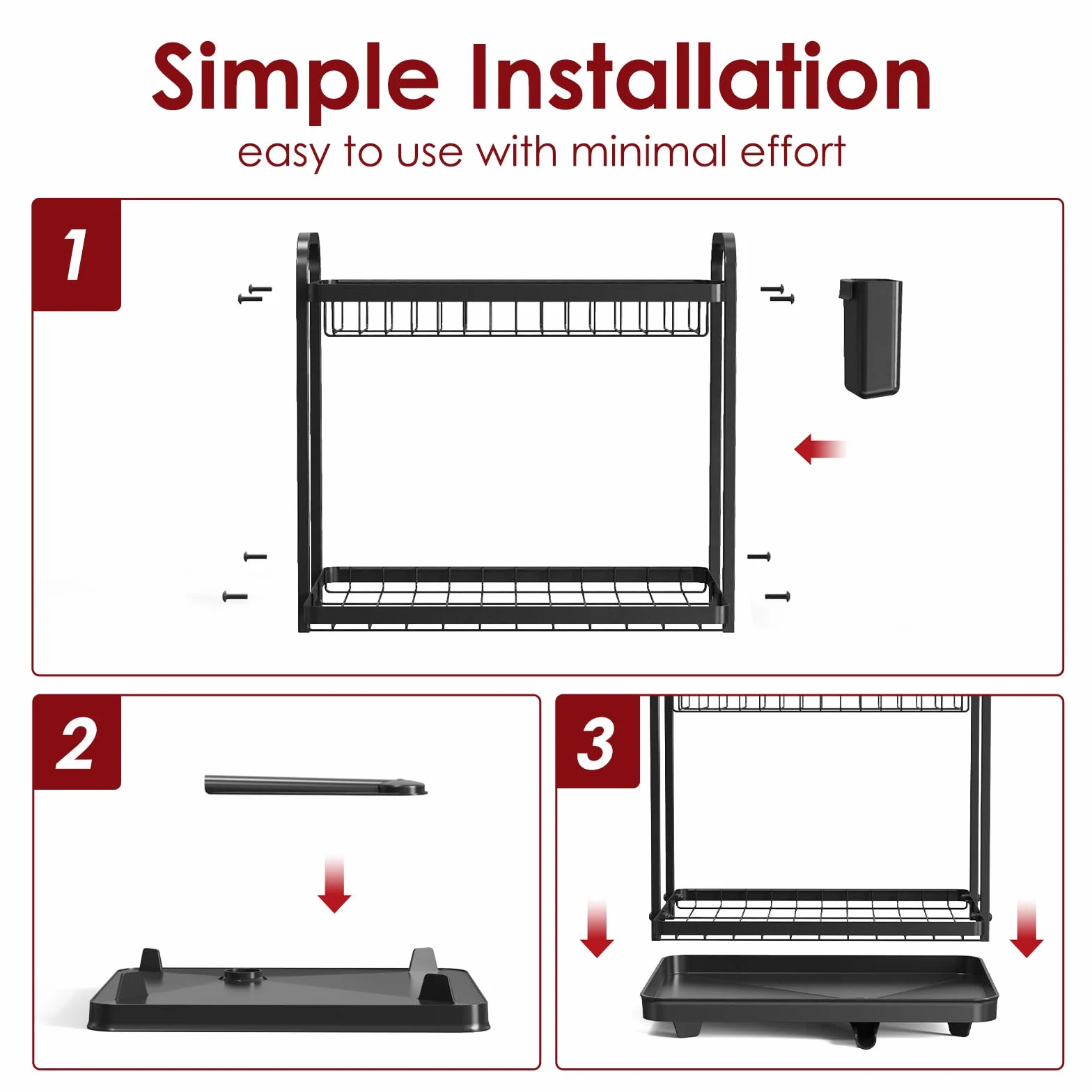 Simple Installation
easy to use with minimal effort

1

2

3