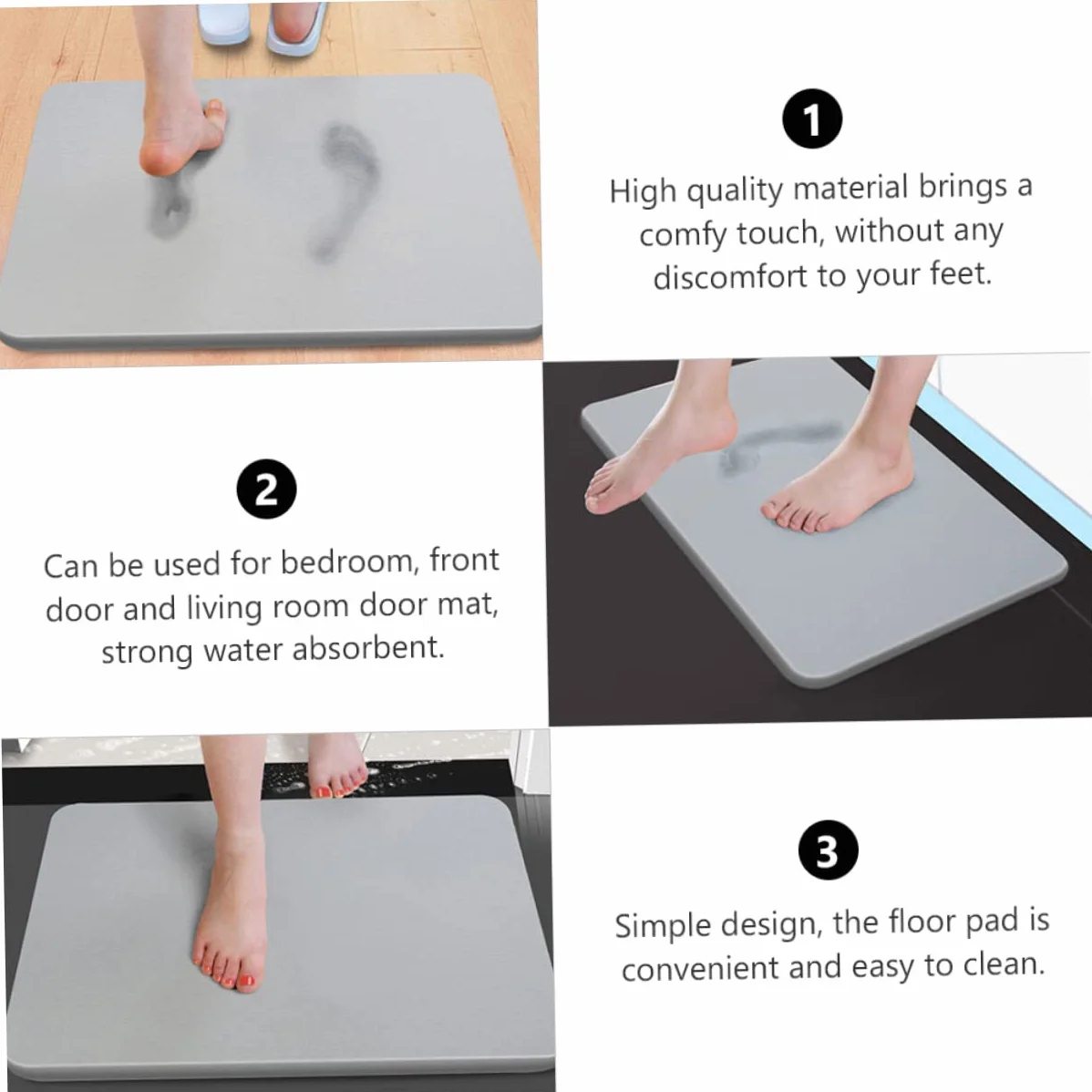 1

High quality material brings a comfy touch, without any discomfort to your feet.

2

Can be used for bedroom, front door and living room door mat, strong water absorbent.

3

Simple design, the floor pad is convenient and easy to clean.