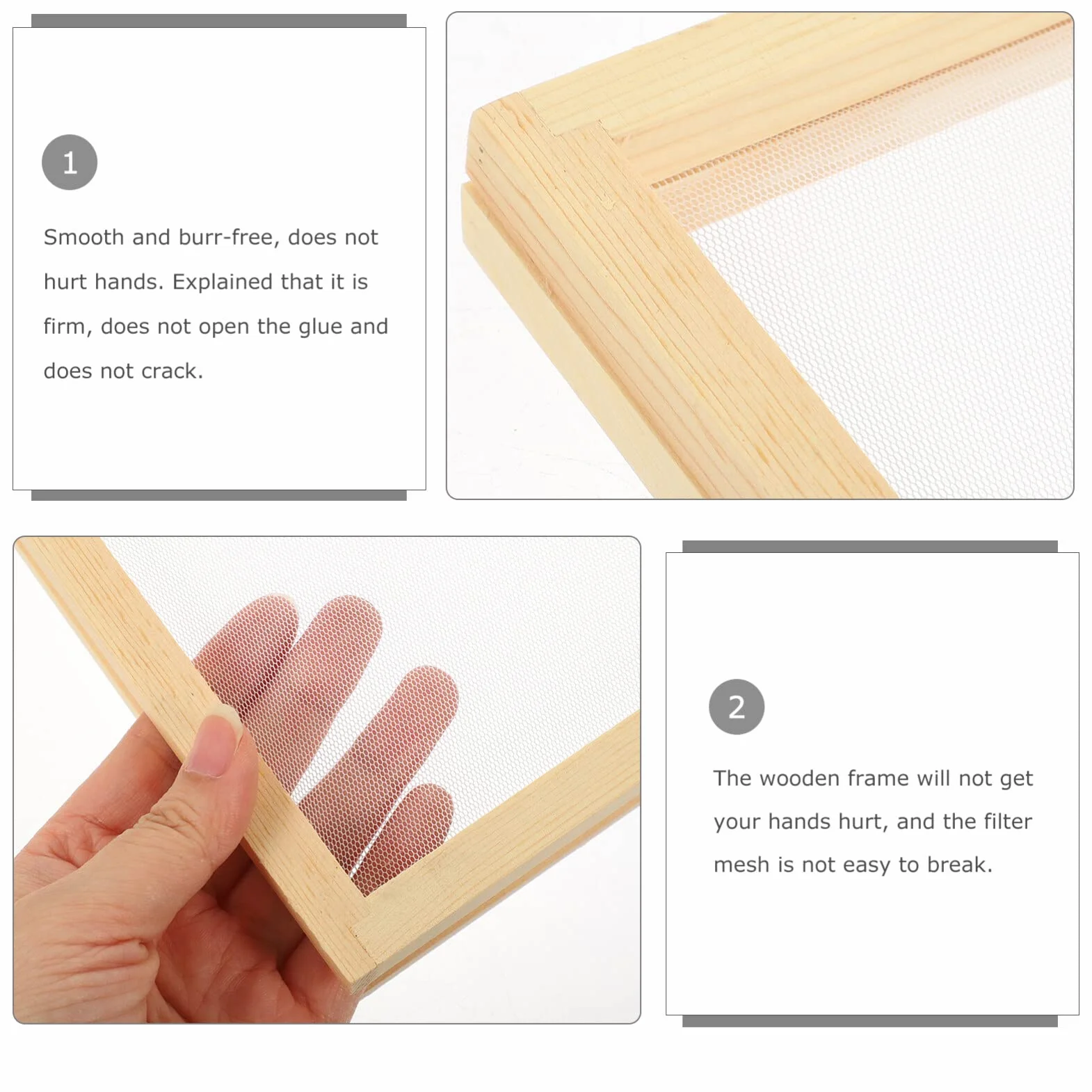 1

Smooth and burr-free, does not hurt hands. Explained that it is firm, does not open the glue and does not crack.

2

The wooden frame will not get your hands hurt, and the filter mesh is not easy to break.