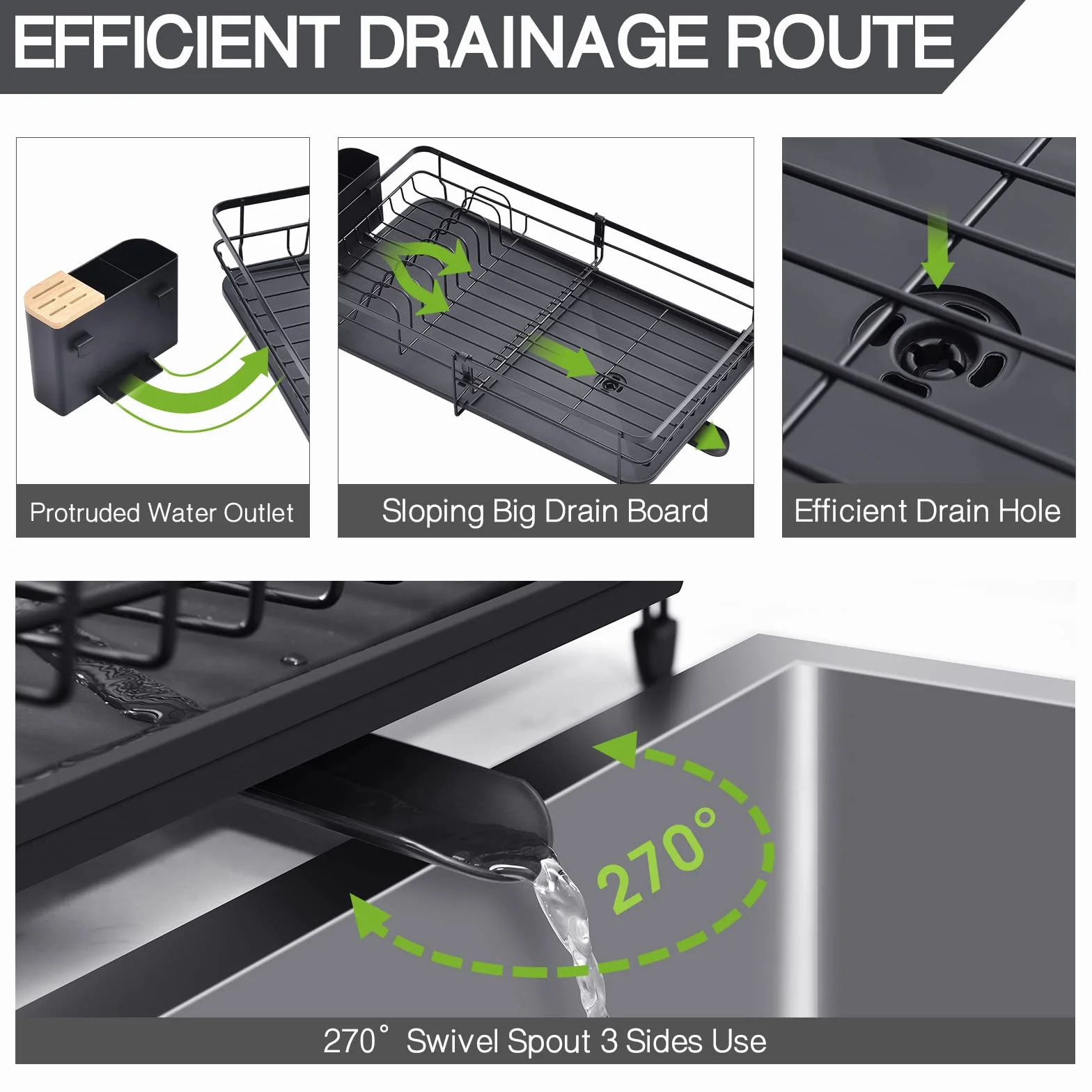 EFFICIENT DRAINAGE ROUTE

Protruded Water Outlet

Sloping Big Drain Board

Efficient Drain Hole

270°

270° Swivel Spout 3 Sides Use