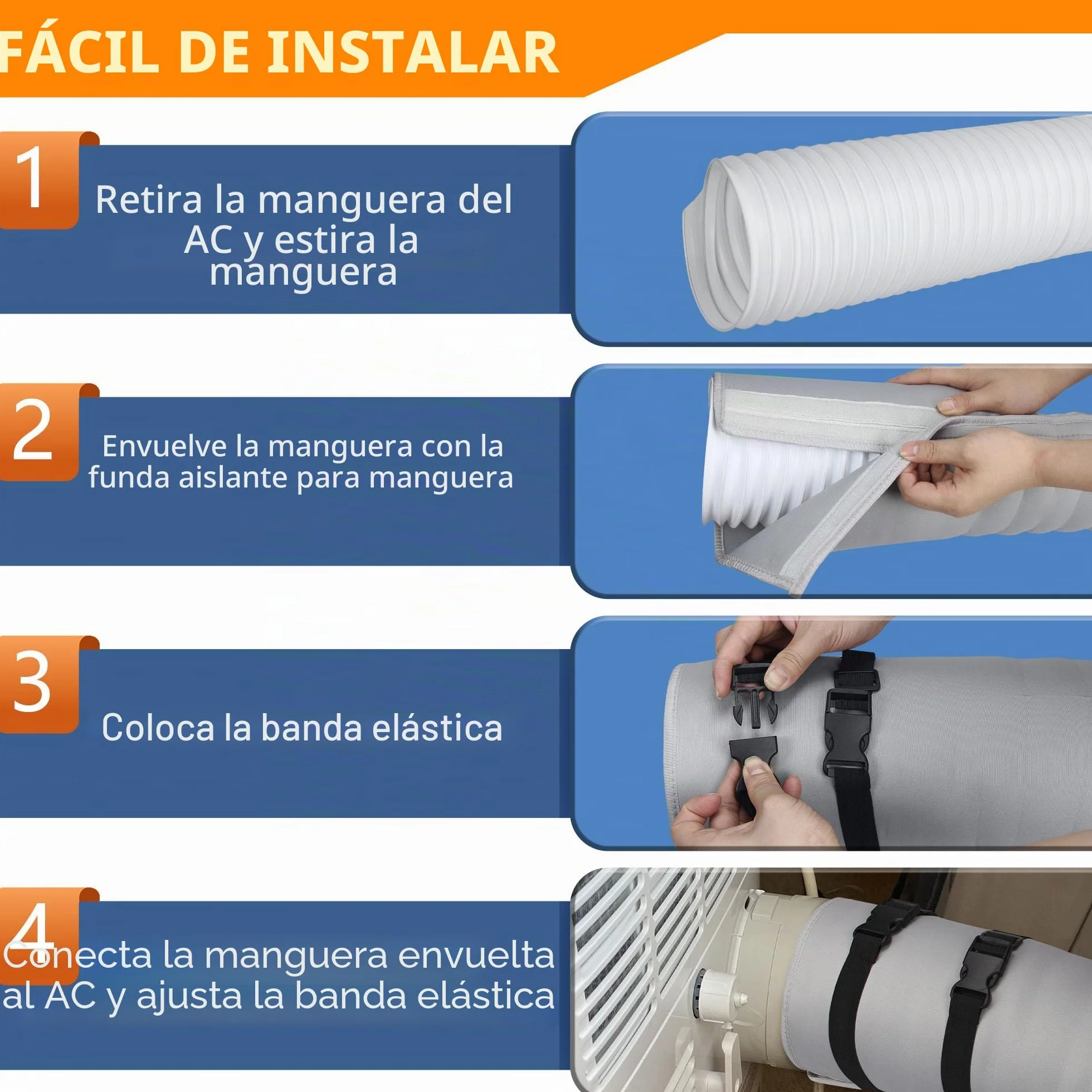 FÁCIL DE INSTALAR

1

Retira la manguera del AC y estira la manguera

2

Envuelve la manguera con la funda aislante para manguera

3

Coloca la banda elástica

4

Conecta la manguera envuelta al AC y ajusta la banda elástica