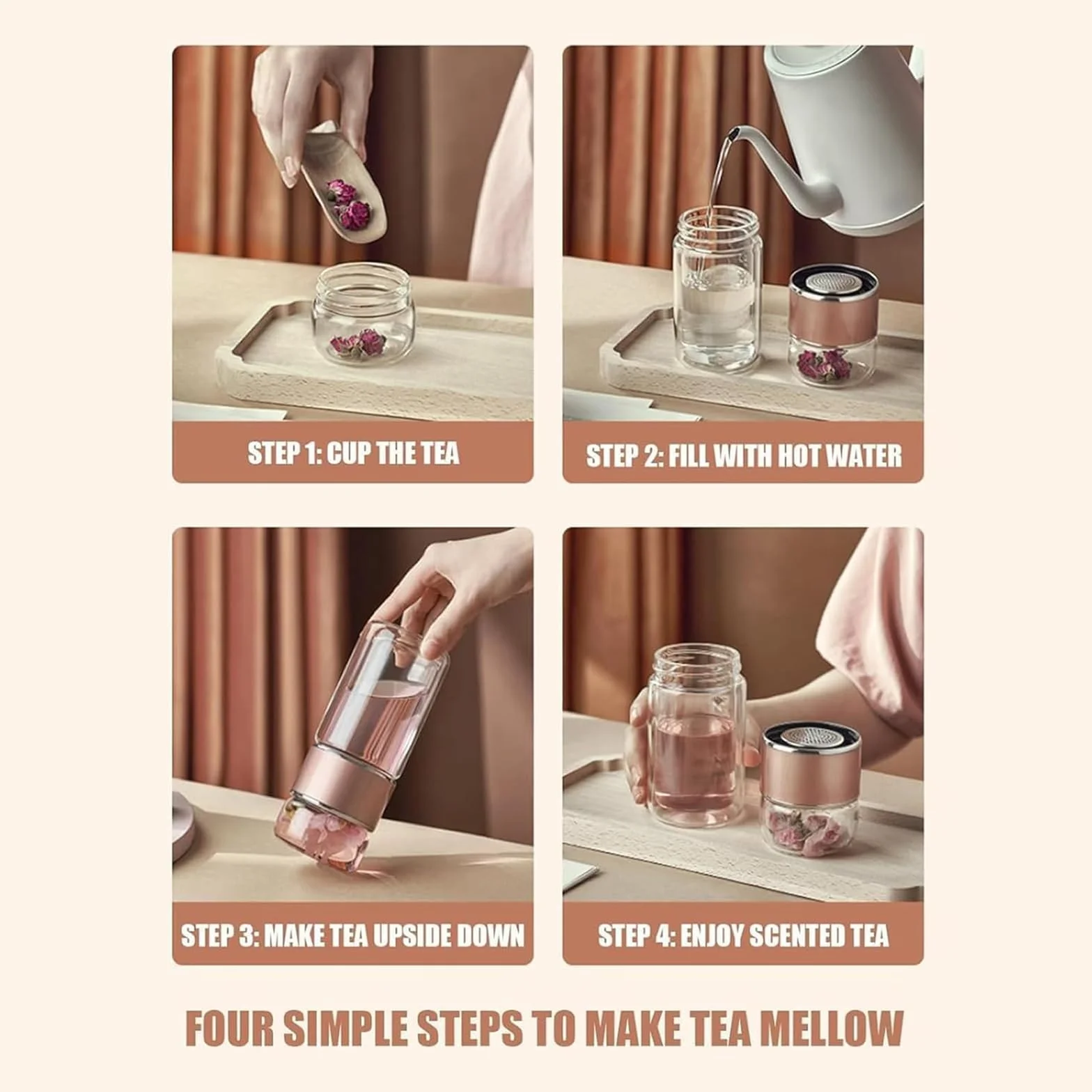 STEP 1: CUP THE TEA

STEP 2: FILL WITH HOT WATER

STEP 3: MAKE TEA UPSIDE DOWN

STEP 4: ENJOY SCENTED TEA

FOUR SIMPLE STEPS TO MAKE TEA MELLOW