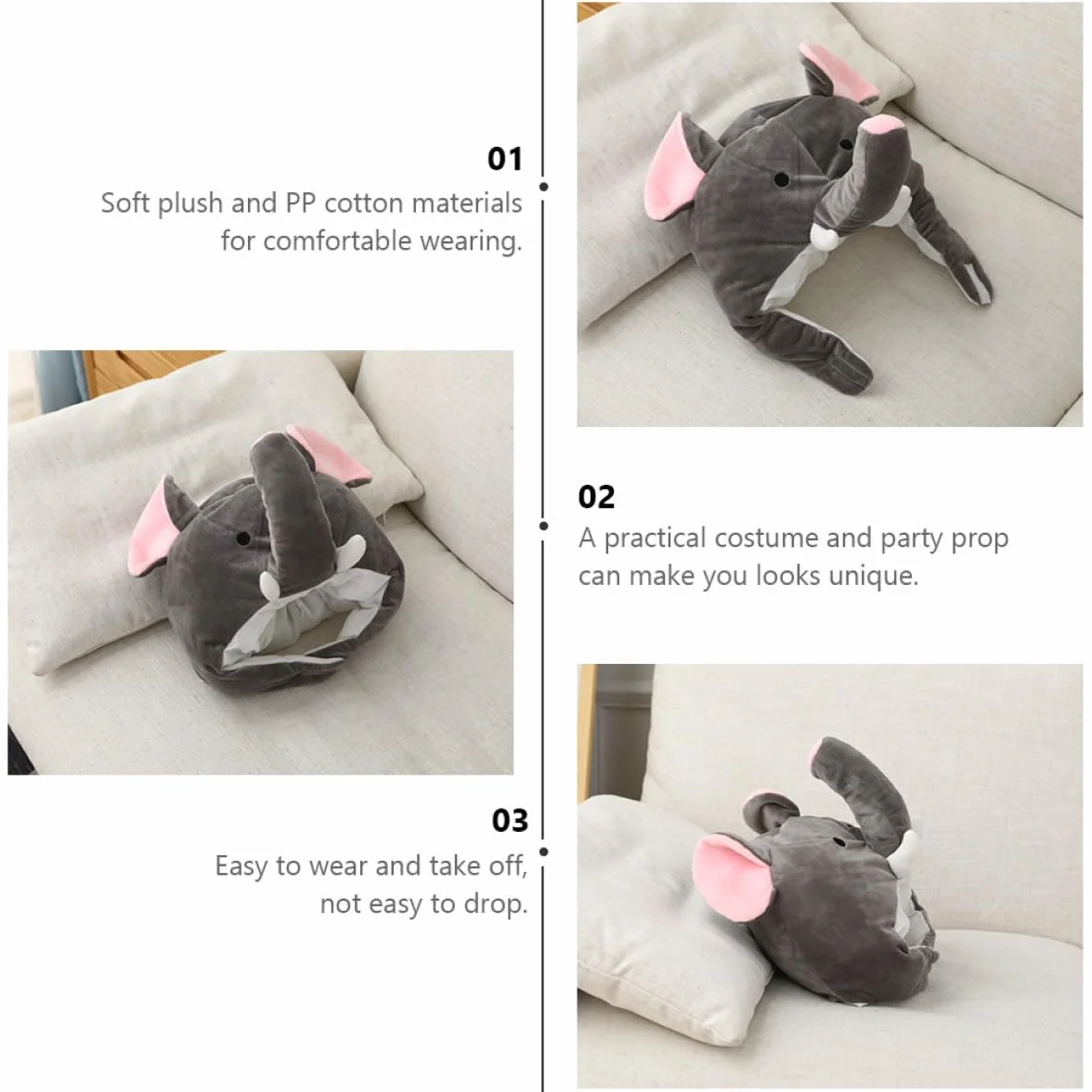 01

Soft plush and PP cotton materials for comfortable wearing.

02

A practical costume and party prop can make you looks unique.

03

Easy to wear and take off, not easy to drop.