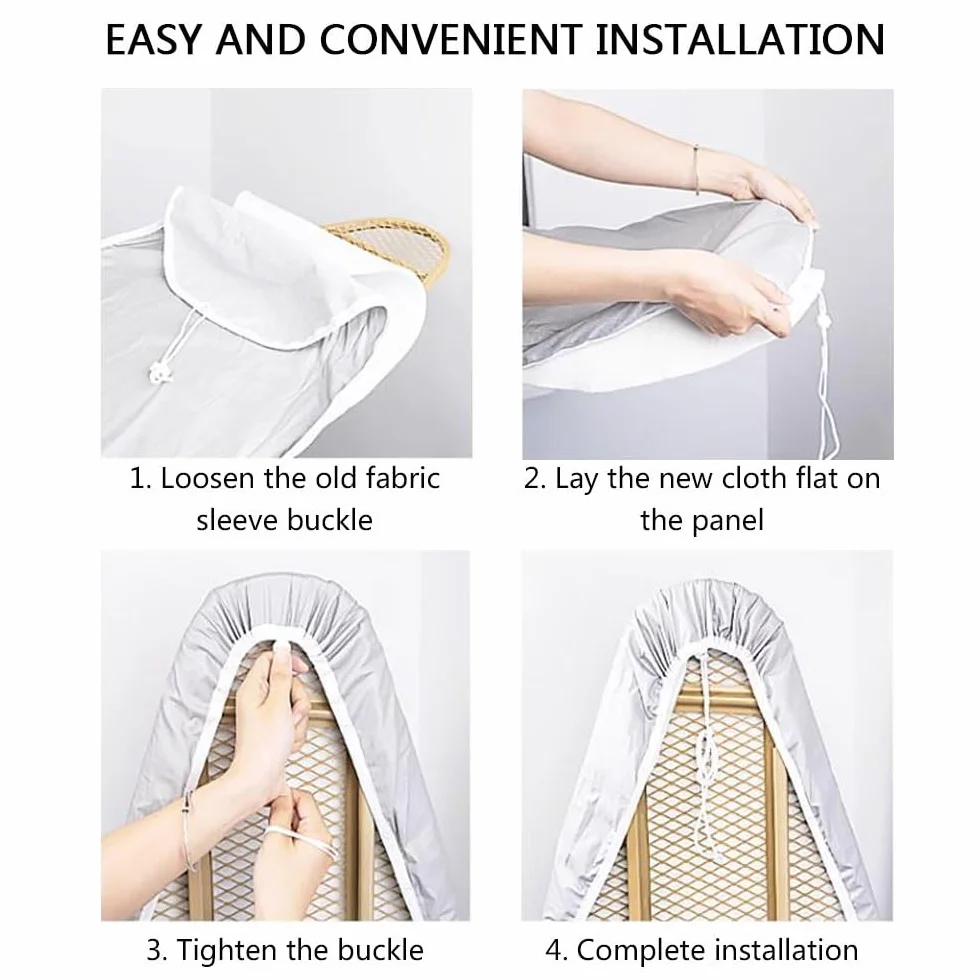 EASY AND CONVENIENT INSTALLATION

1. Loosen the old fabric sleeve buckle

2. Lay the new cloth flat on the panel

3. Tighten the buckle

4. Complete installation