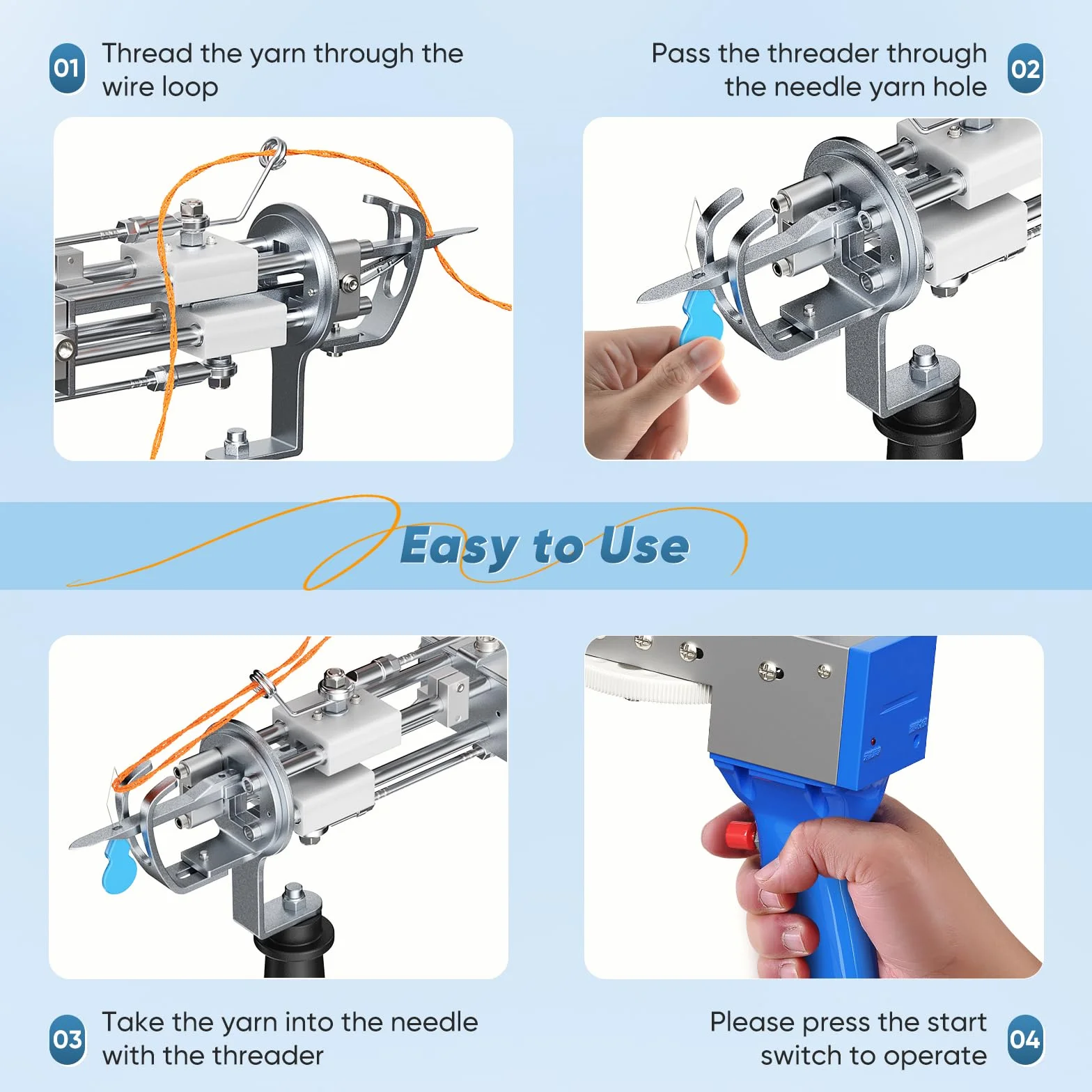 01 Thread the yarn through the wire loop

Pass the threader through the needle yarn hole 02

Easy to Use

03 Take the yarn into the needle with the threader

Please press the start switch to operate 04