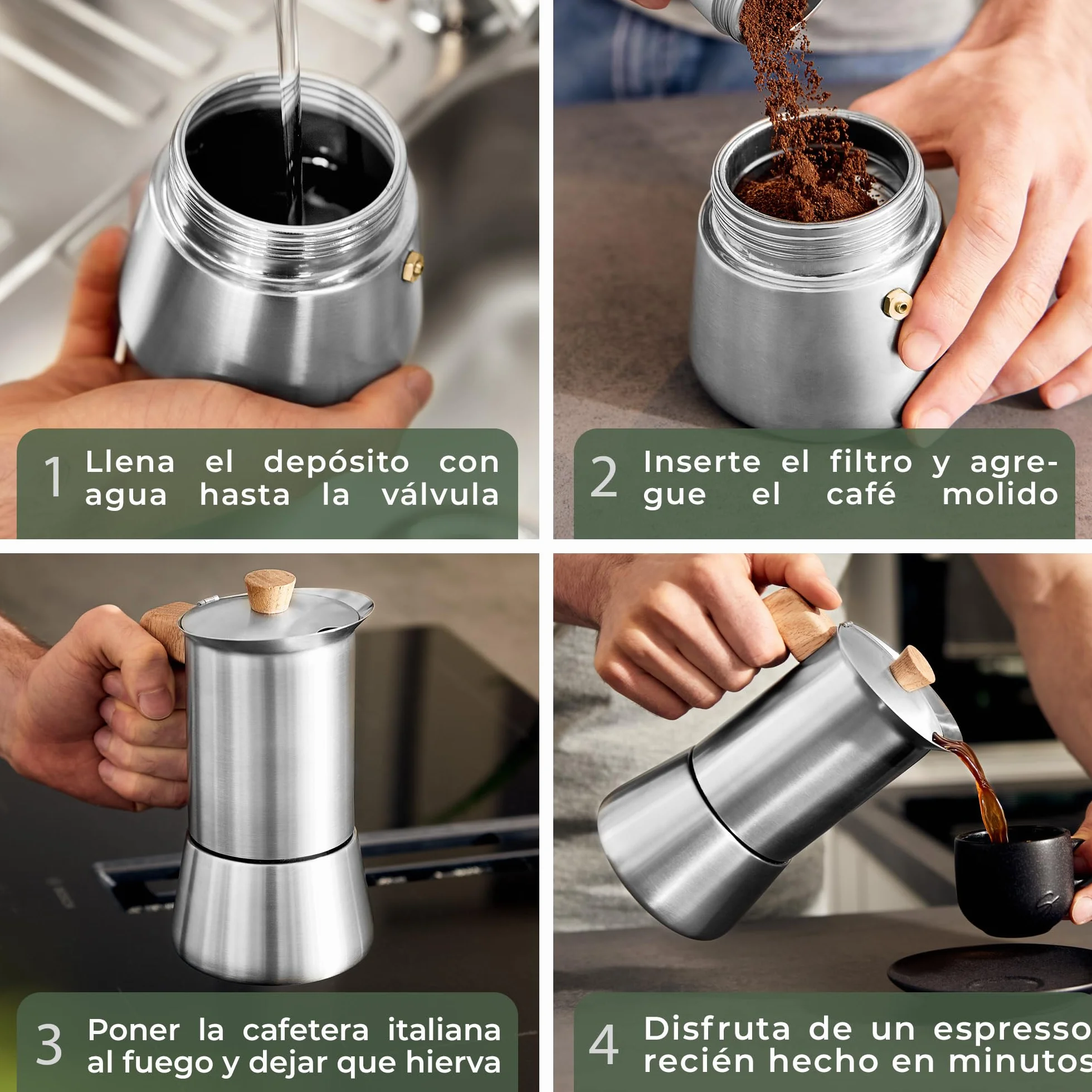 1 Llena el depósito con agua hasta la válvula

2 Inserte el filtro y agregue el café molido

3 Poner la cafetera italiana al fuego y dejar que hierva

4 Disfruta de un espresso recién hecho en minutos