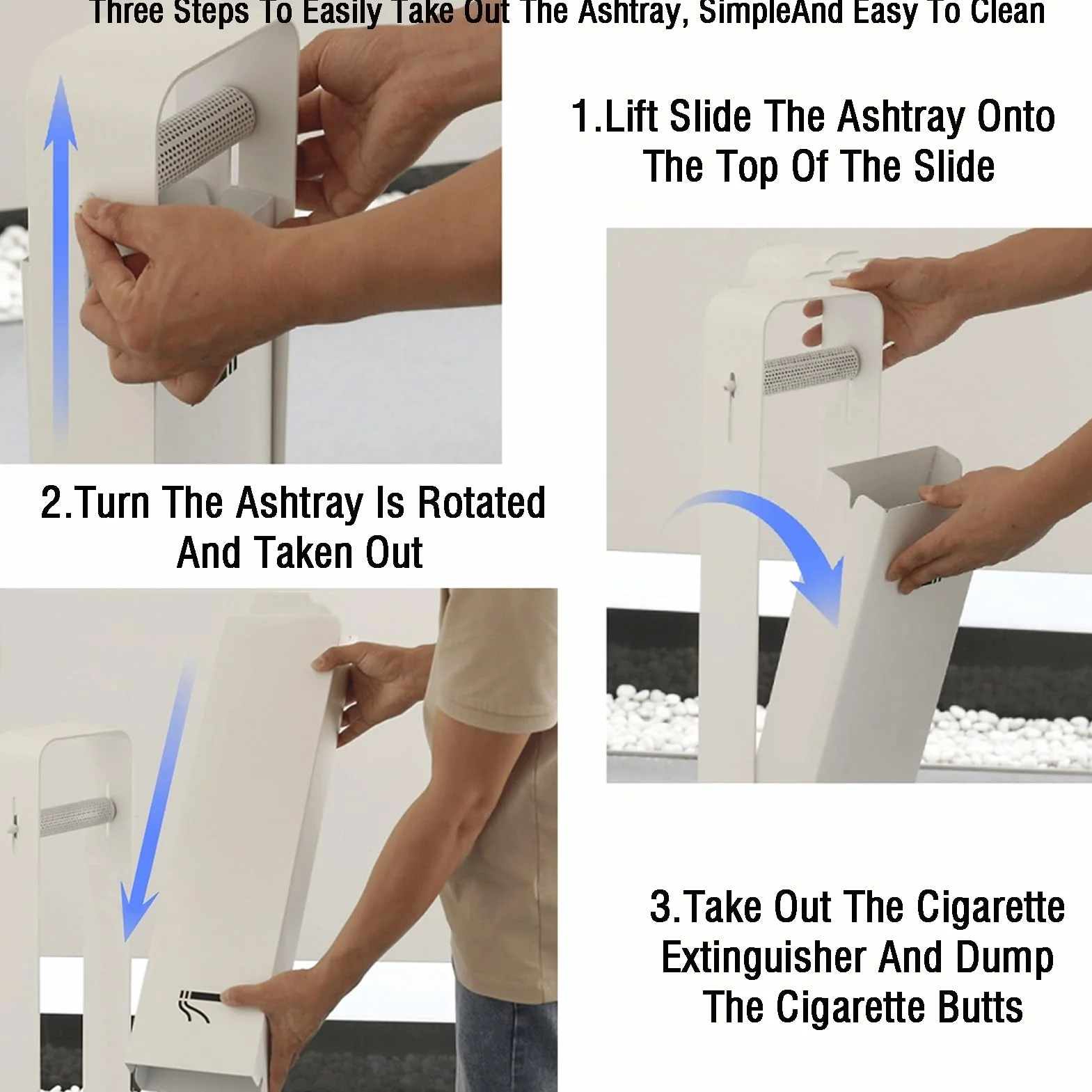 Three Steps To Easily Take Out The Ashtray, SimpleAnd Easy To Clean

1.Lift Slide The Ashtray Onto The Top Of The Slide

2.Turn The Ashtray Is Rotated And Taken Out

3.Take Out The Cigarette Extinguisher And Dump The Cigarette Butts