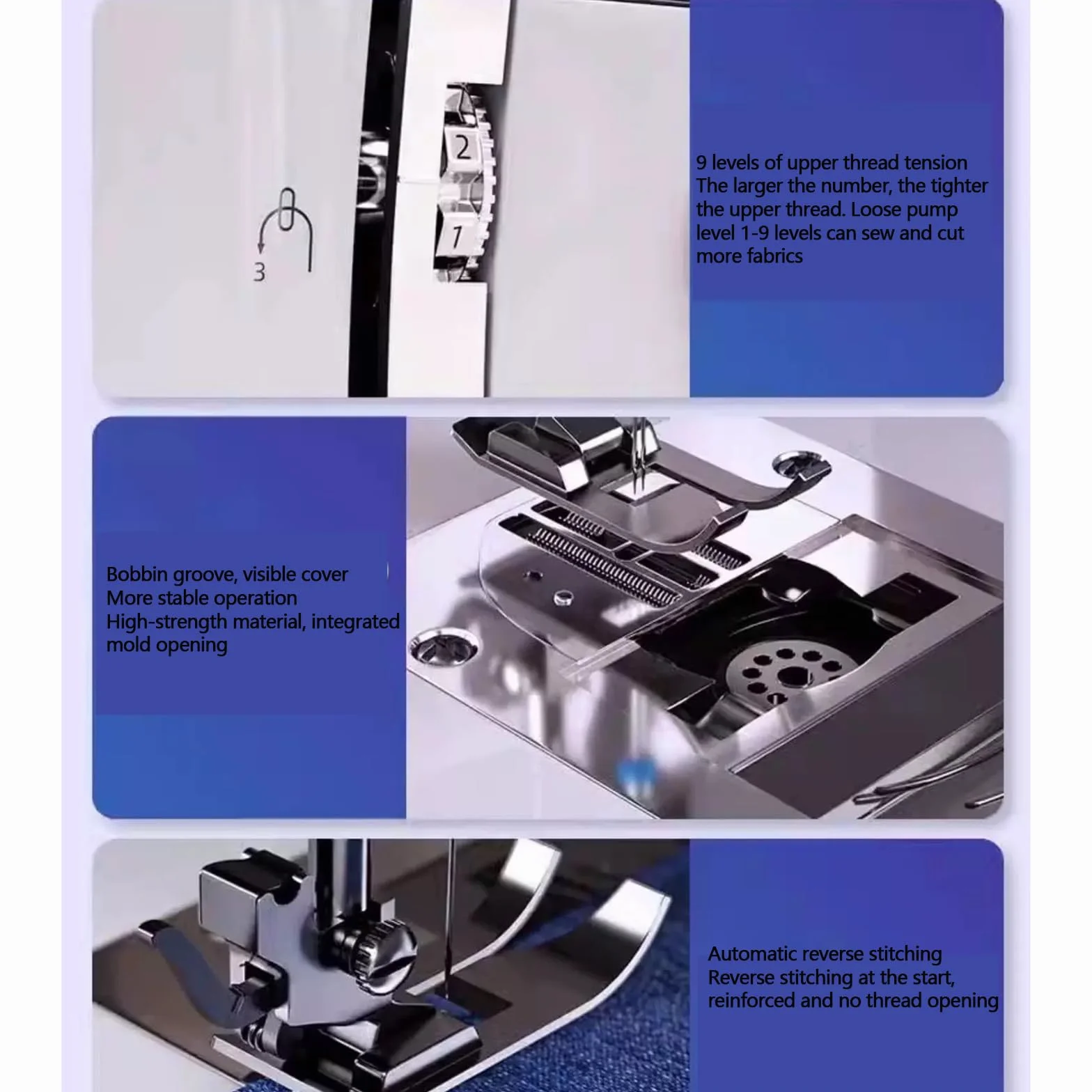 3

2

1

9 levels of upper thread tension
The larger the number, the tighter the upper thread. Loose pump level 1-9 levels can sew and cut more fabrics

Bobbin groove, visible cover
More stable operation
High-strength material, integrated mold opening

Automatic reverse stitching
Reverse stitching at the start, reinforced and no thread opening